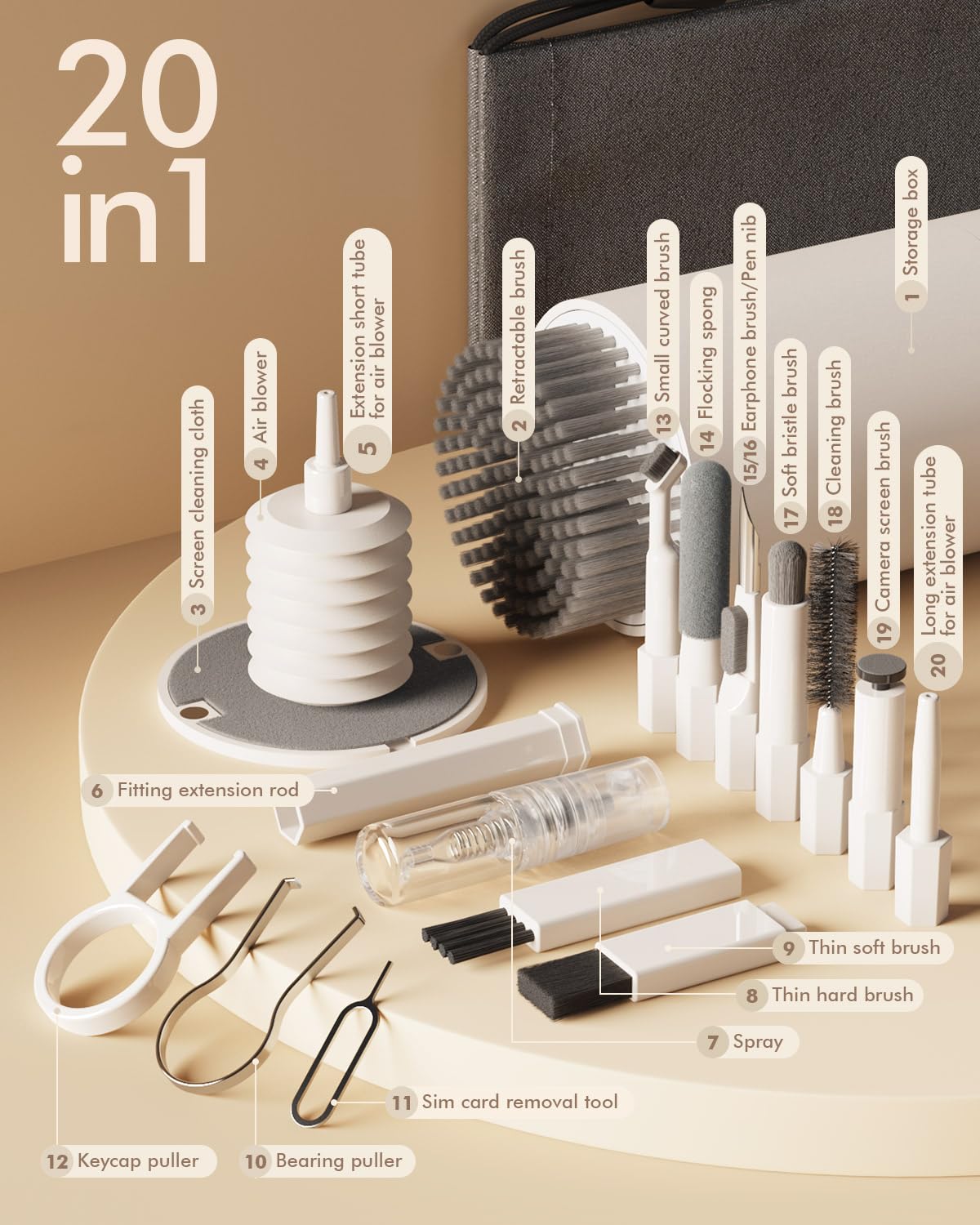 20 in1

3 Screen cleaning cloth

4 Air blower

5 Extension short tube for air blower

2 Retractable brush

13 Small curved brush

14 Flocking spong

15/16 Earphone brush/Pen nib

17 Soft bristle brush

18 Cleaning brush

19 Camera screen brush

20 Long extension tube for air blower

1 Storage box

6 Fitting extension rod

9 Thin soft brush

8 Thin hard brush

7 Spray

11 Sim card removal tool

12 Keycap puller

10 Bearing puller