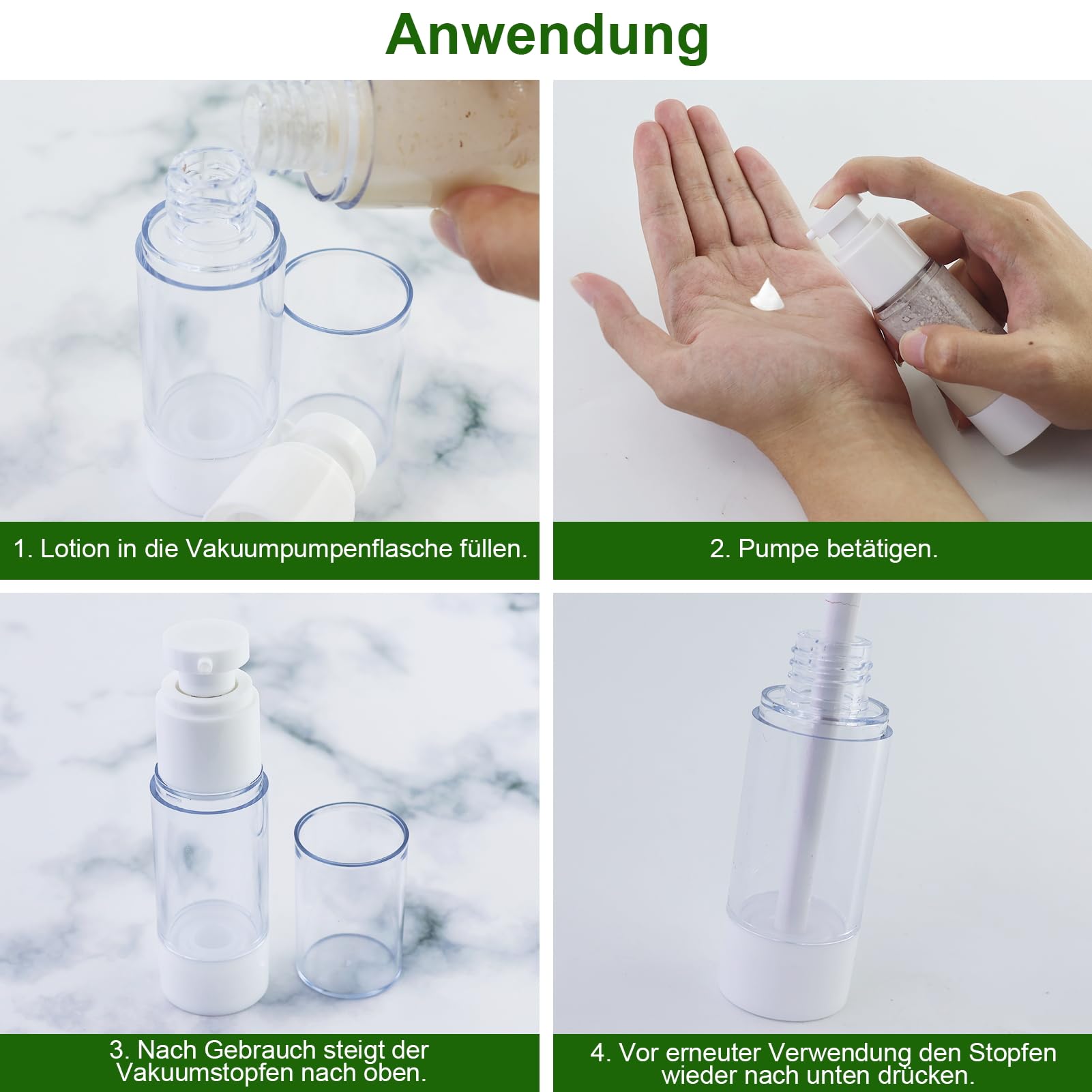 Anwendung

1. Lotion in die Vakuumpumpenflasche füllen.

2. Pumpe betätigen.

3. Nach Gebrauch steigt der Vakuumstopfen nach oben.

4. Vor erneuter Verwendung den Stopfen wieder nach unten drücken.