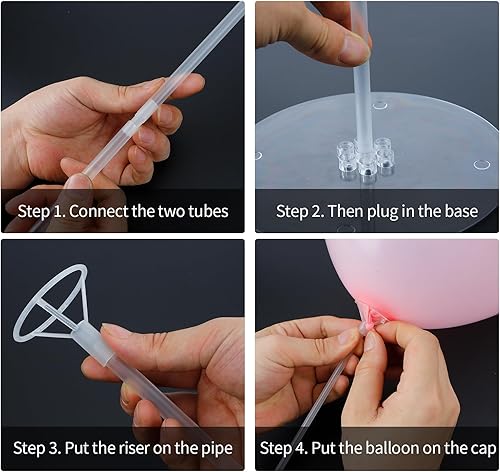 Step 1. Connect the two tubes

Step 2. Then plug in the base

Step 3. Put the riser on the pipe

Step 4. Put the balloon on the cap