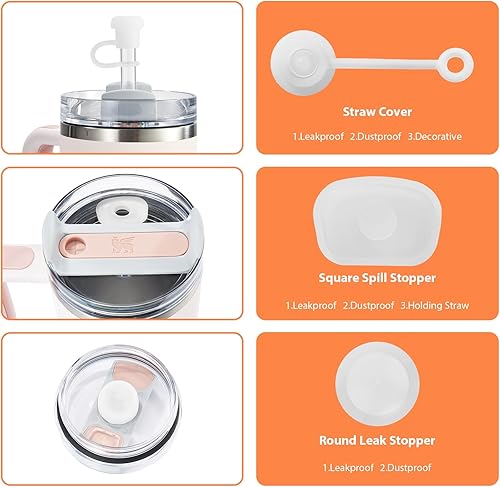 Straw Cover

1.Leakproof 2.Dustproof 3.Decorative

Square Spill Stopper

1.Leakproof 2.Dustproof 3.Holding Straw

Round Leak Stopper

1.Leakproof 2.Dustproof