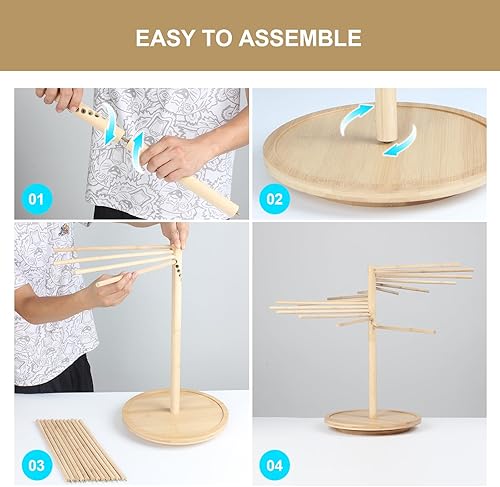 EASY TO ASSEMBLE

01

02

03

04