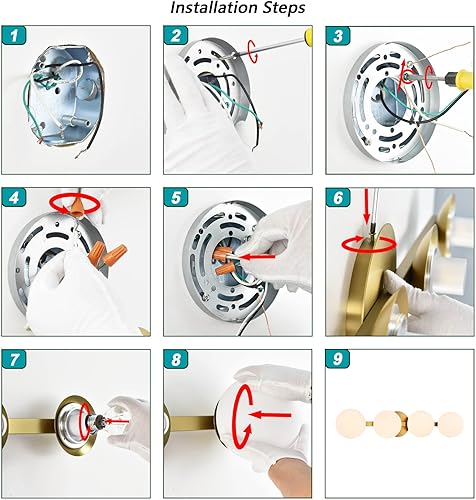 Installation Steps

1

2

3

4

5

6

7

8

9