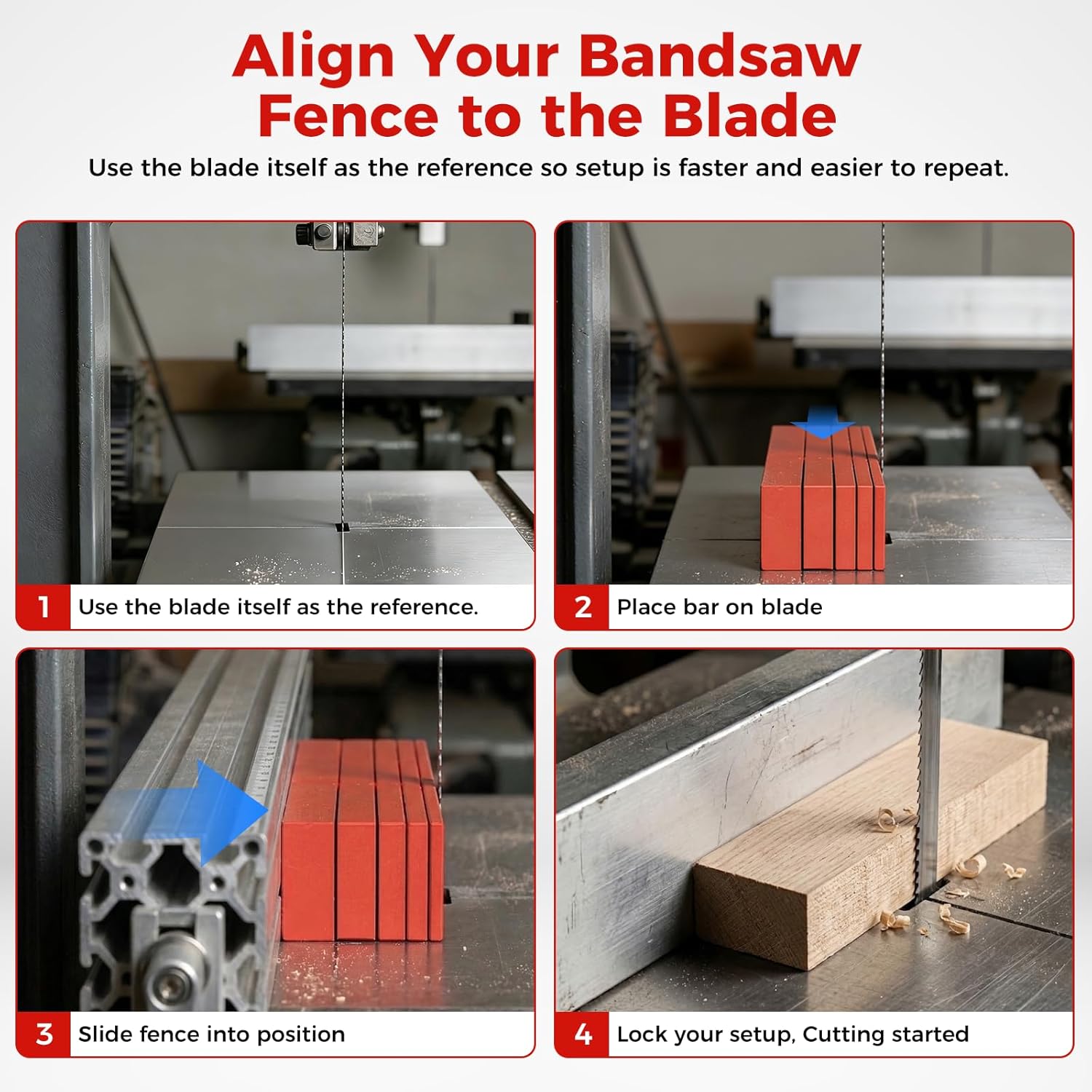 Align Your Bandsaw Fence to the Blade

Use the blade itself as the reference so setup is faster and easier to repeat.

1 Use the blade itself as the reference.

2 Place bar on blade

3 Slide fence into position

4 Lock your setup, Cutting started