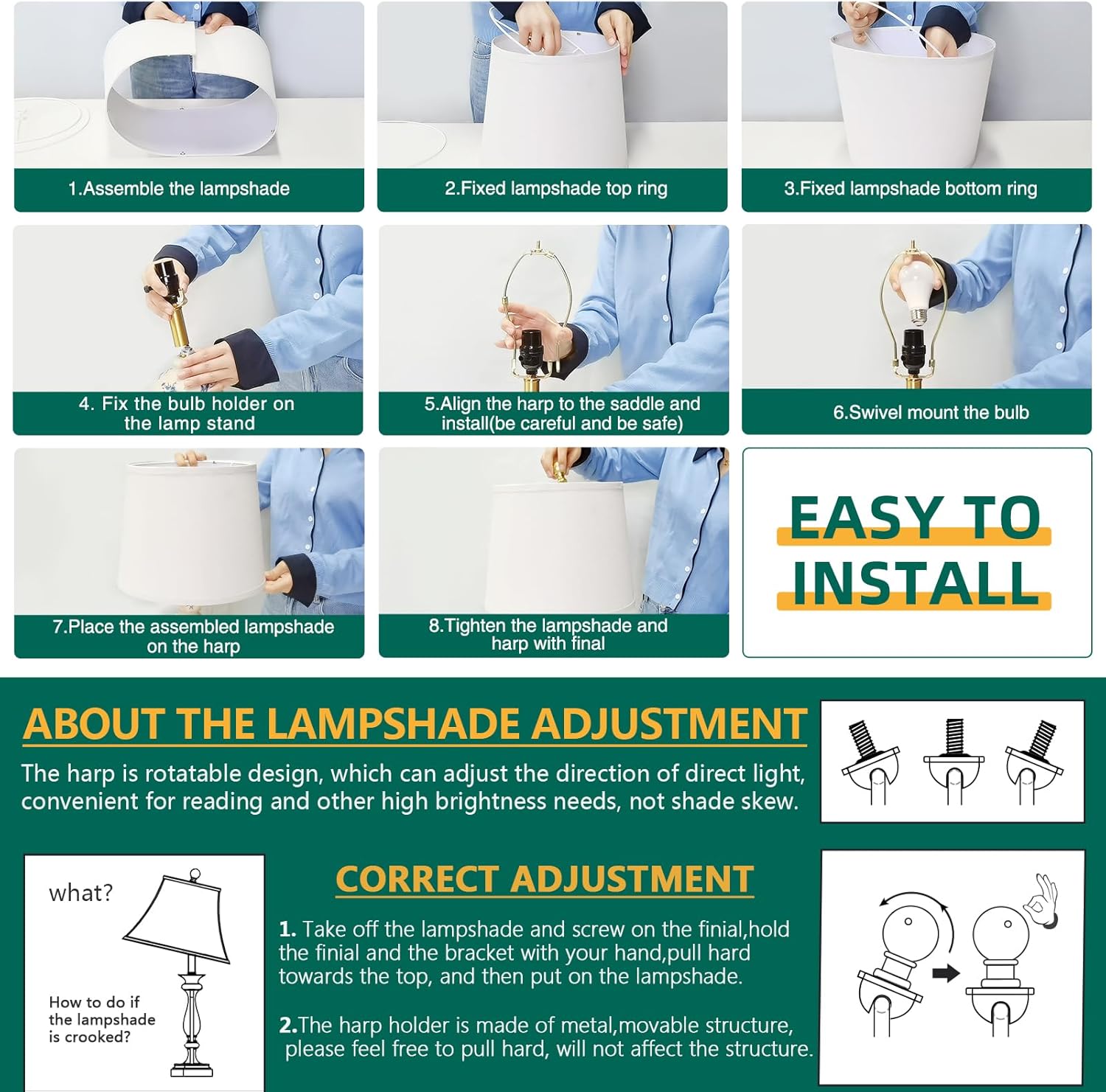 1.Assemble the lampshade

2.Fixed lampshade top ring

3.Fixed lampshade bottom ring

4. Fix the bulb holder on the lamp stand

5.Align the harp to the saddle and install(be careful and be safe)

6.Swivel mount the bulb

7.Place the assembled lampshade on the harp

8.Tighten the lampshade and harp with final

EASY TO INSTALL

ABOUT THE LAMPSHADE ADJUSTMENT

The harp is rotatable design, which can adjust the direction of direct light, convenient for reading and other high brightness needs, not shade skew.

what?

How to do if the lampshade is crooked?

CORRECT ADJUSTMENT

1. Take off the lampshade and screw on the finial,hold the finial and the bracket with your hand,pull hard towards the top, and then put on the lampshade.

2.The harp holder is made of metal,movable structure, please feel free to pull hard, will not affect the structure.