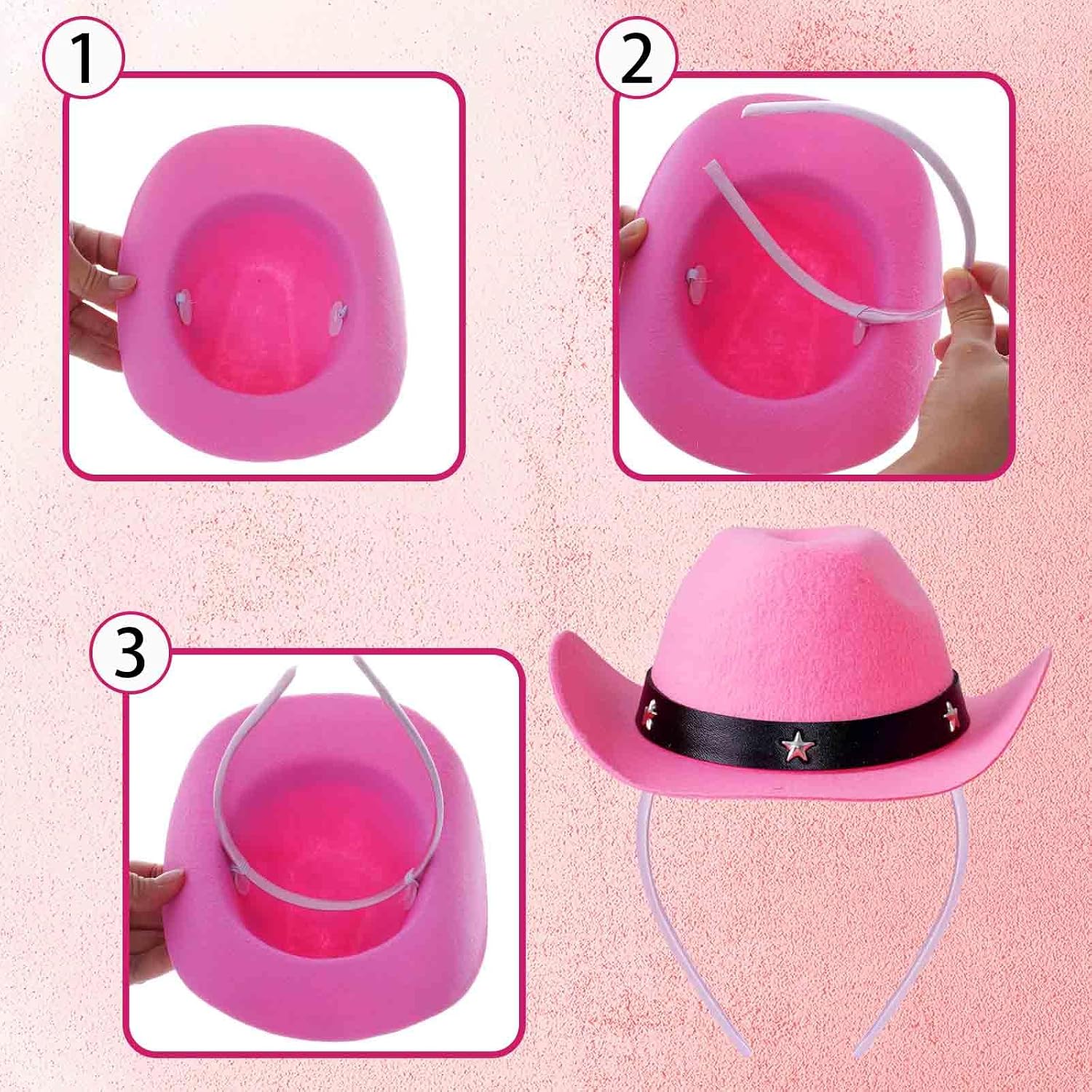 1

2

3