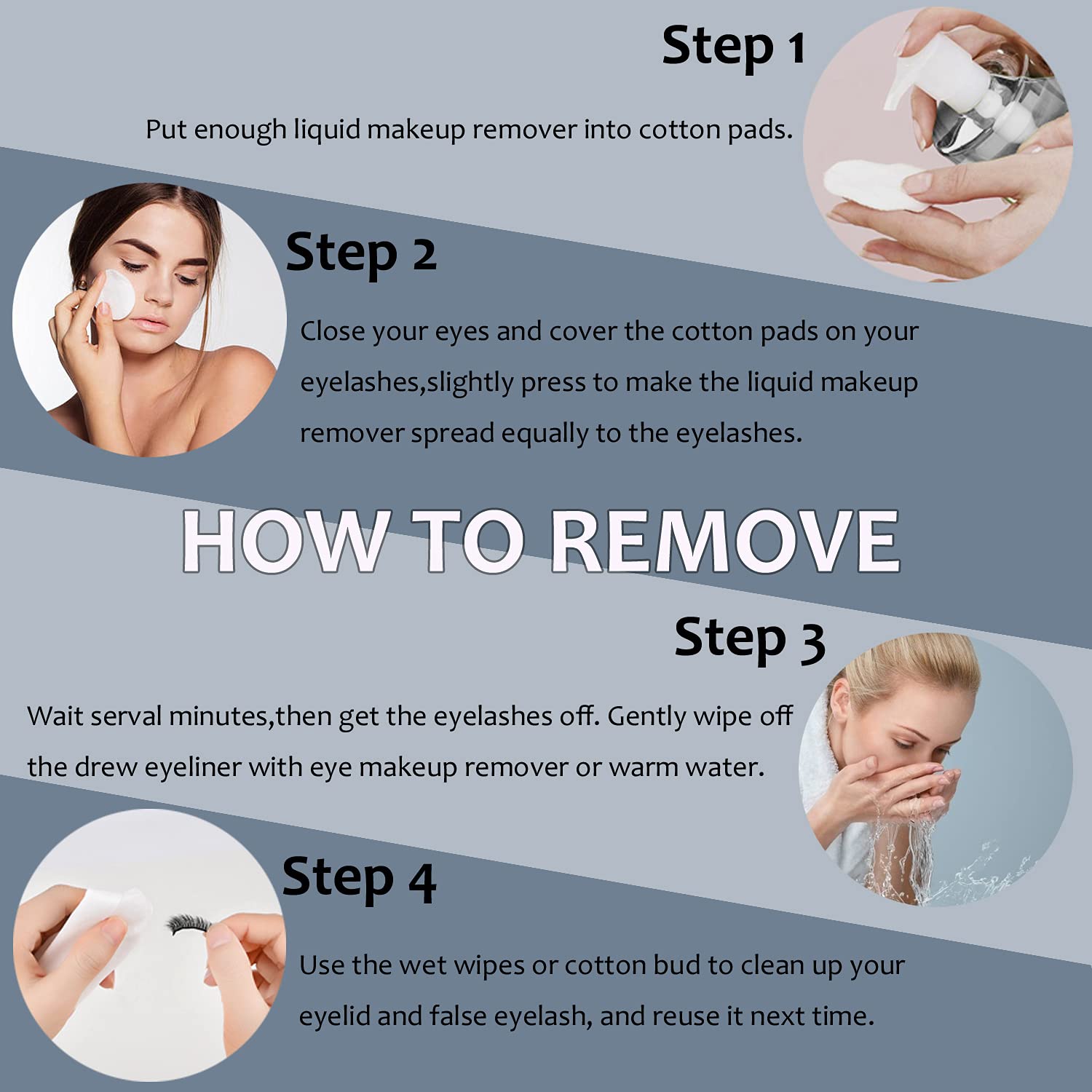 Step 1

Put enough liquid makeup remover into cotton pads.

Step 2

Close your eyes and cover the cotton pads on your eyelashes,slightly press to make the liquid makeup remover spread equally to the eyelashes.

HOW TO REMOVE

Step 3

Wait serval minutes,then get the eyelashes off. Gently wipe off the drew eyeliner with eye makeup remover or warm water.

Step 4

Use the wet wipes or cotton bud to clean up your eyelid and false eyelash, and reuse it next time.