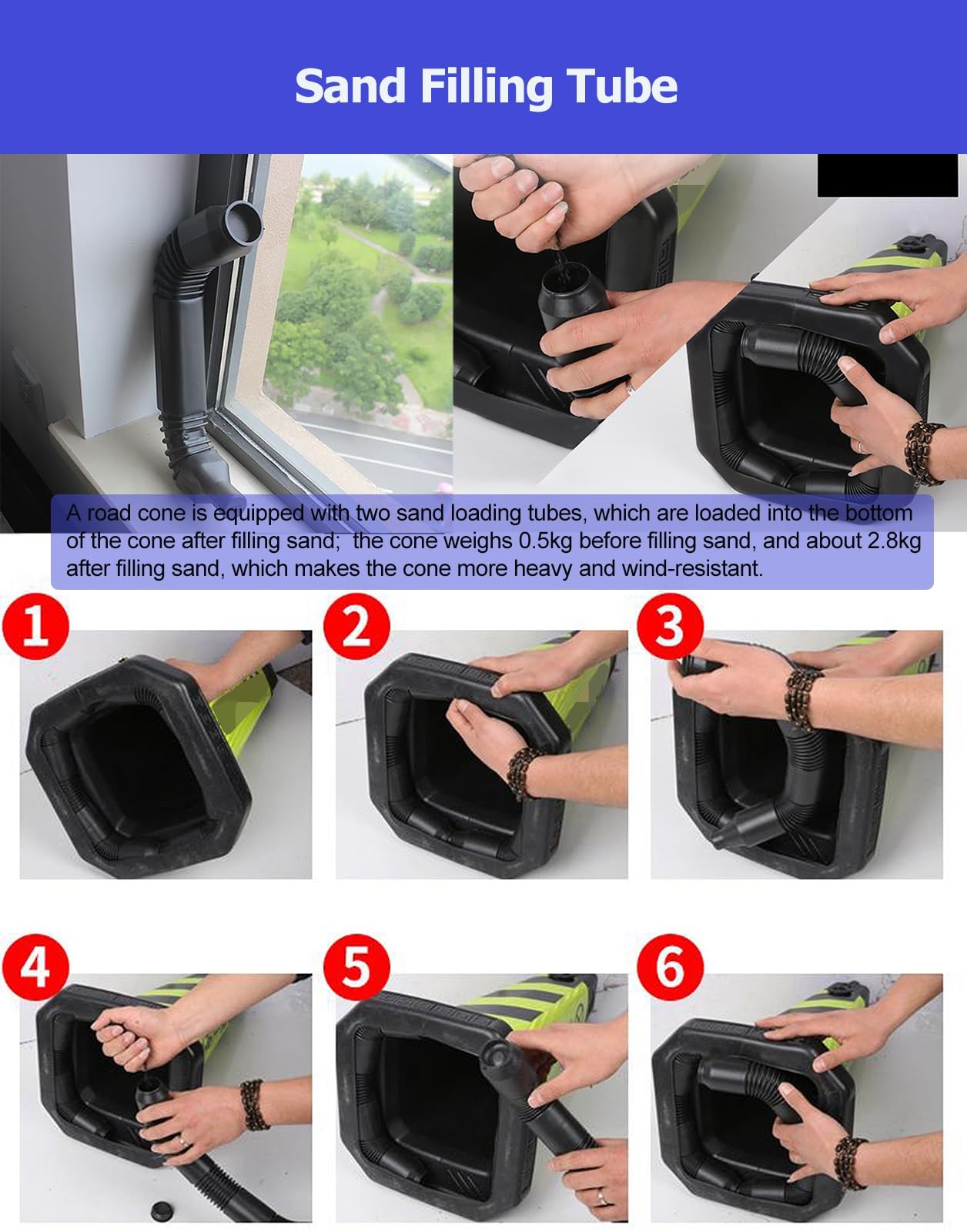 Sand Filling Tube

A road cone is equipped with two sand loading tubes, which are loaded into the bottom of the cone after filling sand;  the cone weighs 0.5kg before filling sand, and about 2.8kg after filling sand, which makes the cone more heavy and wind-resistant.

1

2

3

4

5

6