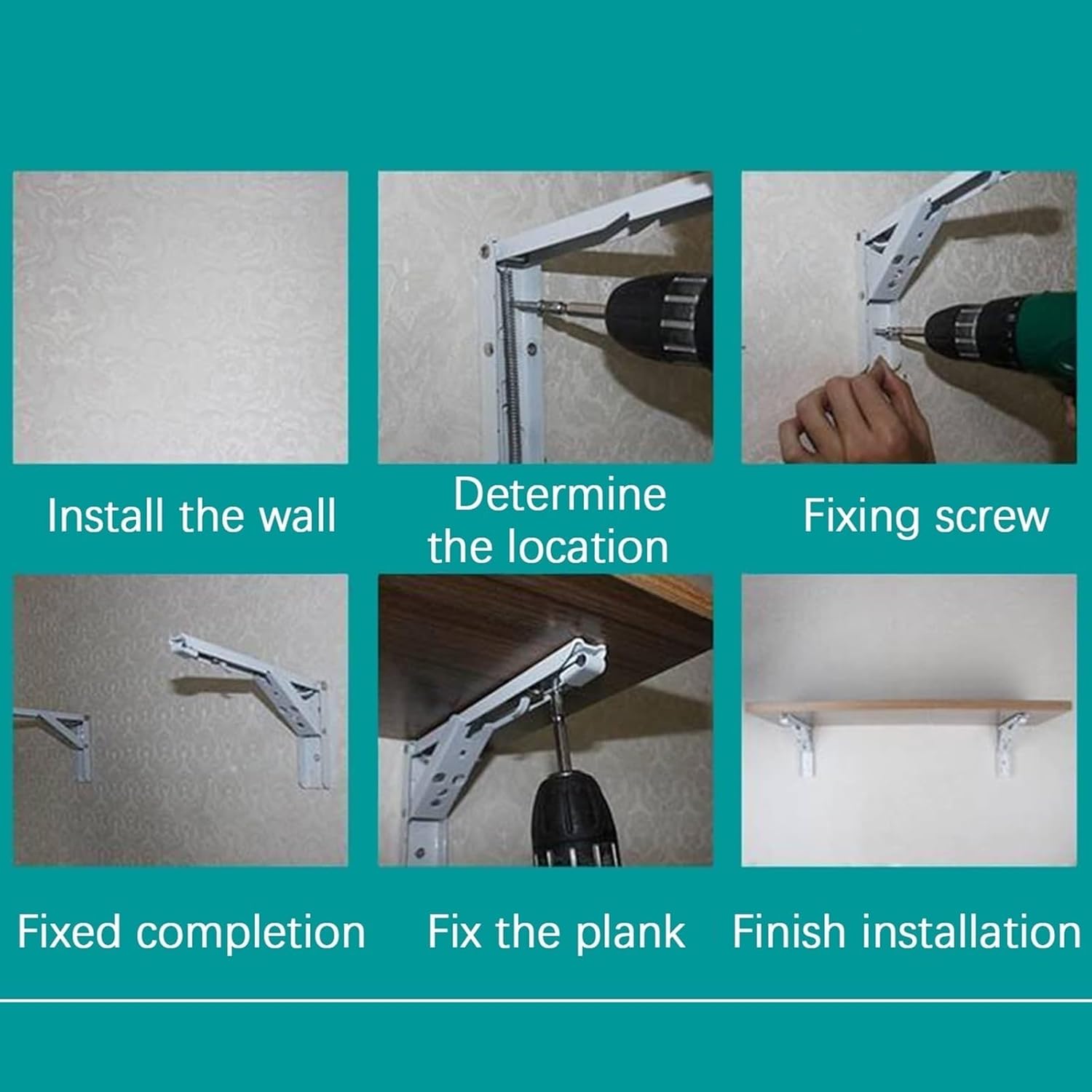 Install the wall

Determine the location

Fixing screw

Fixed completion

Fix the plank

Finish installation