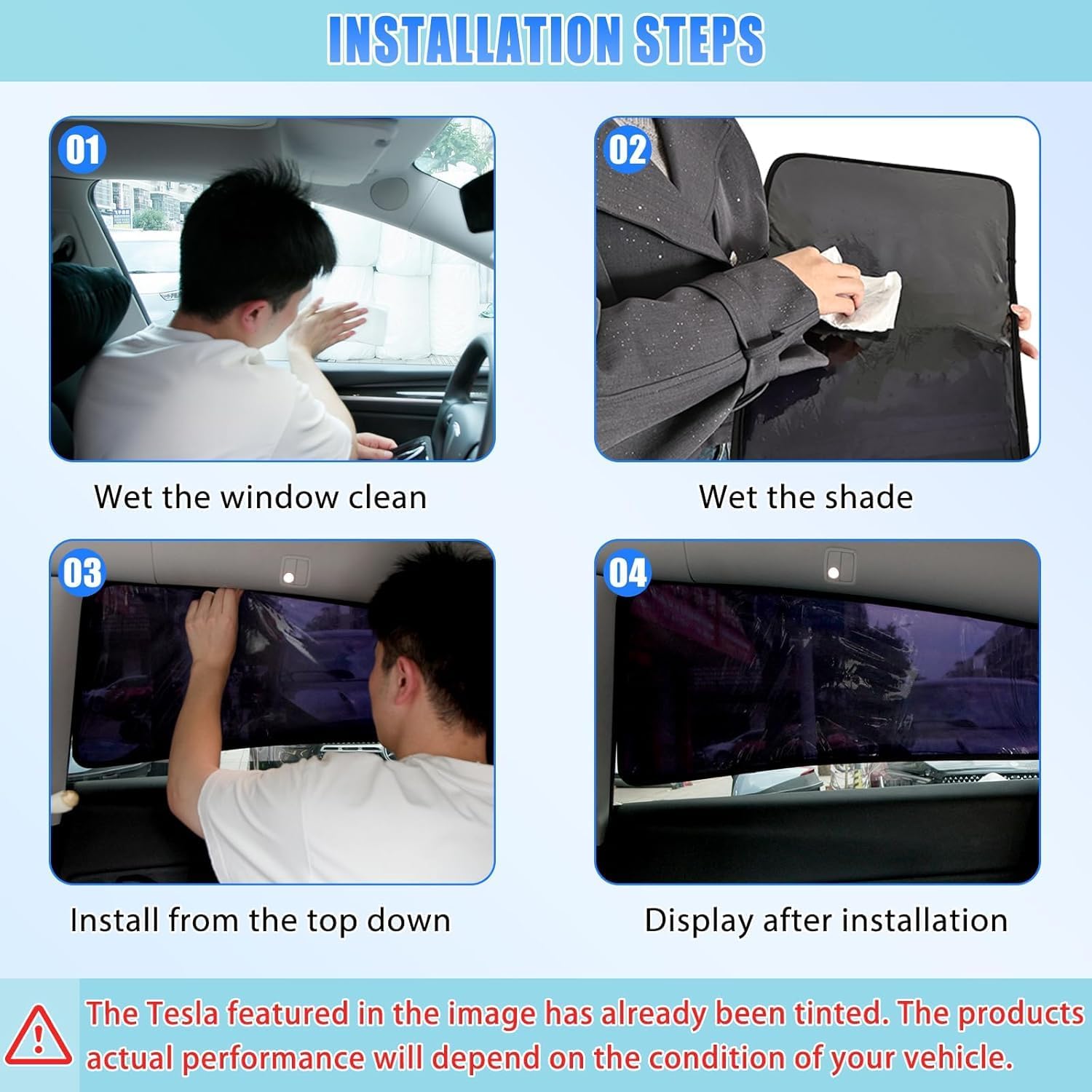 INSTALLATION STEPS

01

Wet the window clean

02

Wet the shade

03

Install from the top down

04

Display after installation

The Tesla featured in the image has already been tinted. The products actual performance will depend on the condition of your vehicle.