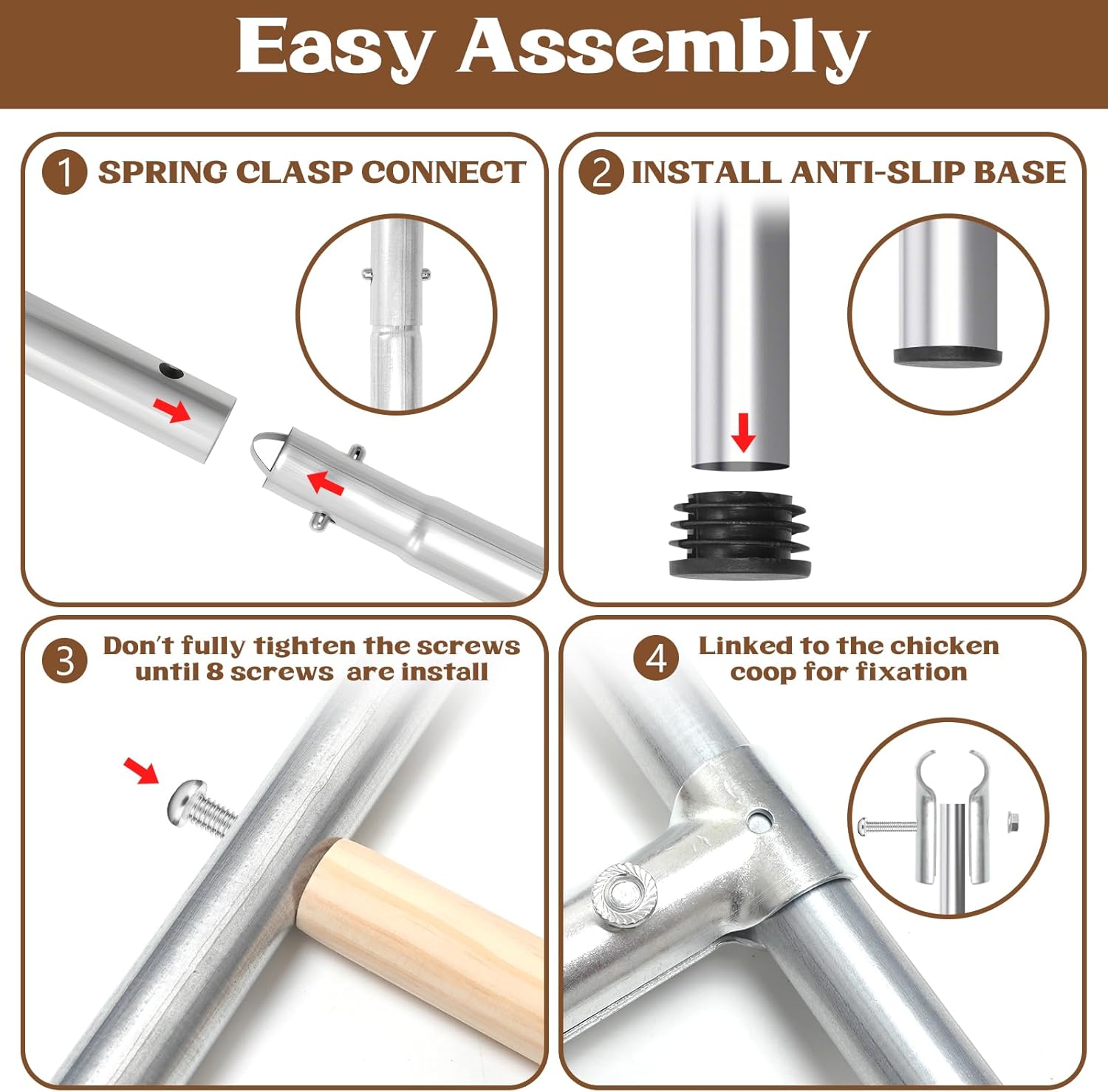 Easy Assembly

1 SPRING CLASP CONNECT

2 INSTALL ANTI-SLIP BASE

3 Don't fully tighten the screws until 8 screws are install

4 Linked to the chicken coop for fixation