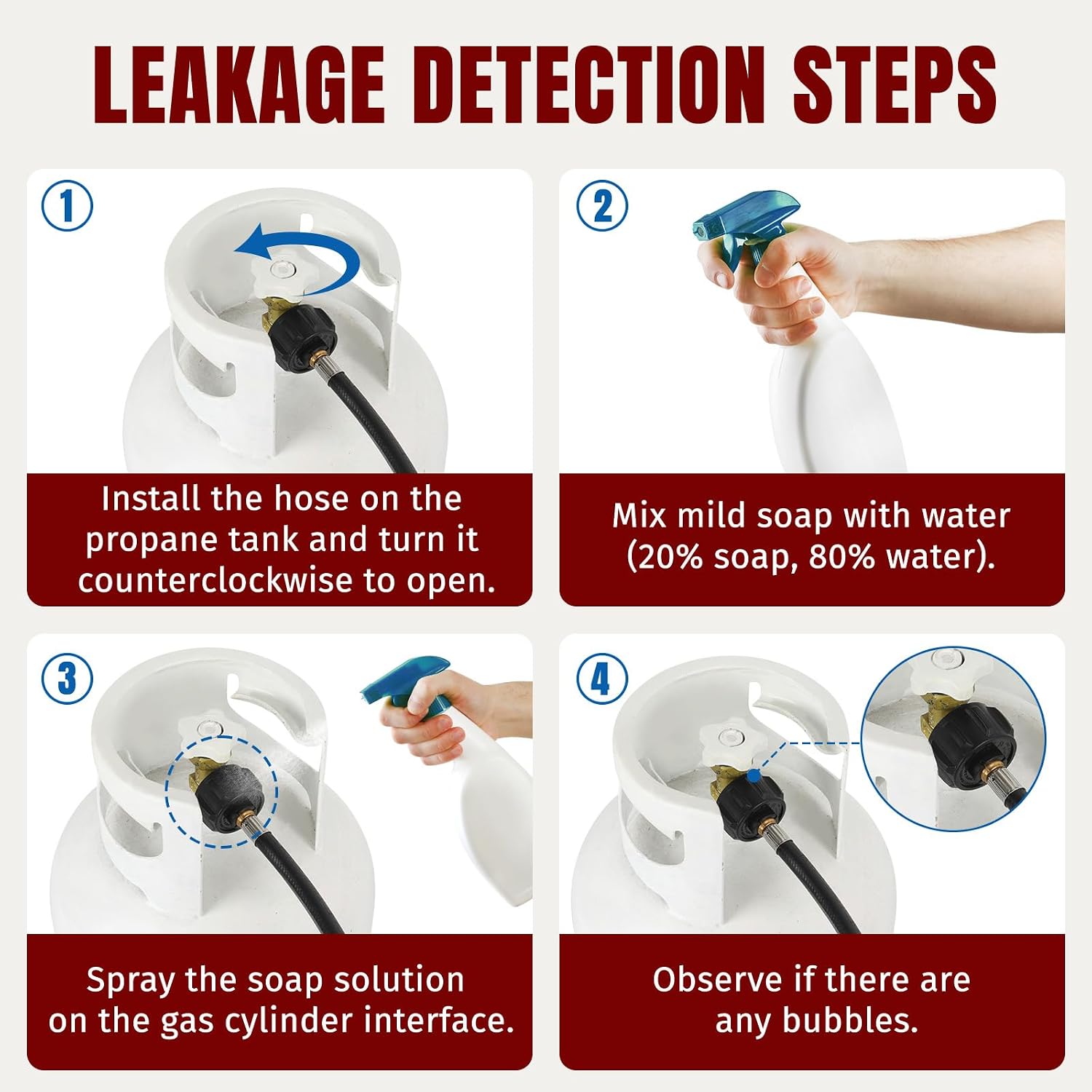 LEAKAGE DETECTION STEPS

1

Install the hose on the propane tank and turn it counterclockwise to open.

2

Mix mild soap with water (20% soap, 80% water).

3

Spray the soap solution on the gas cylinder interface.

4

Observe if there are any bubbles.