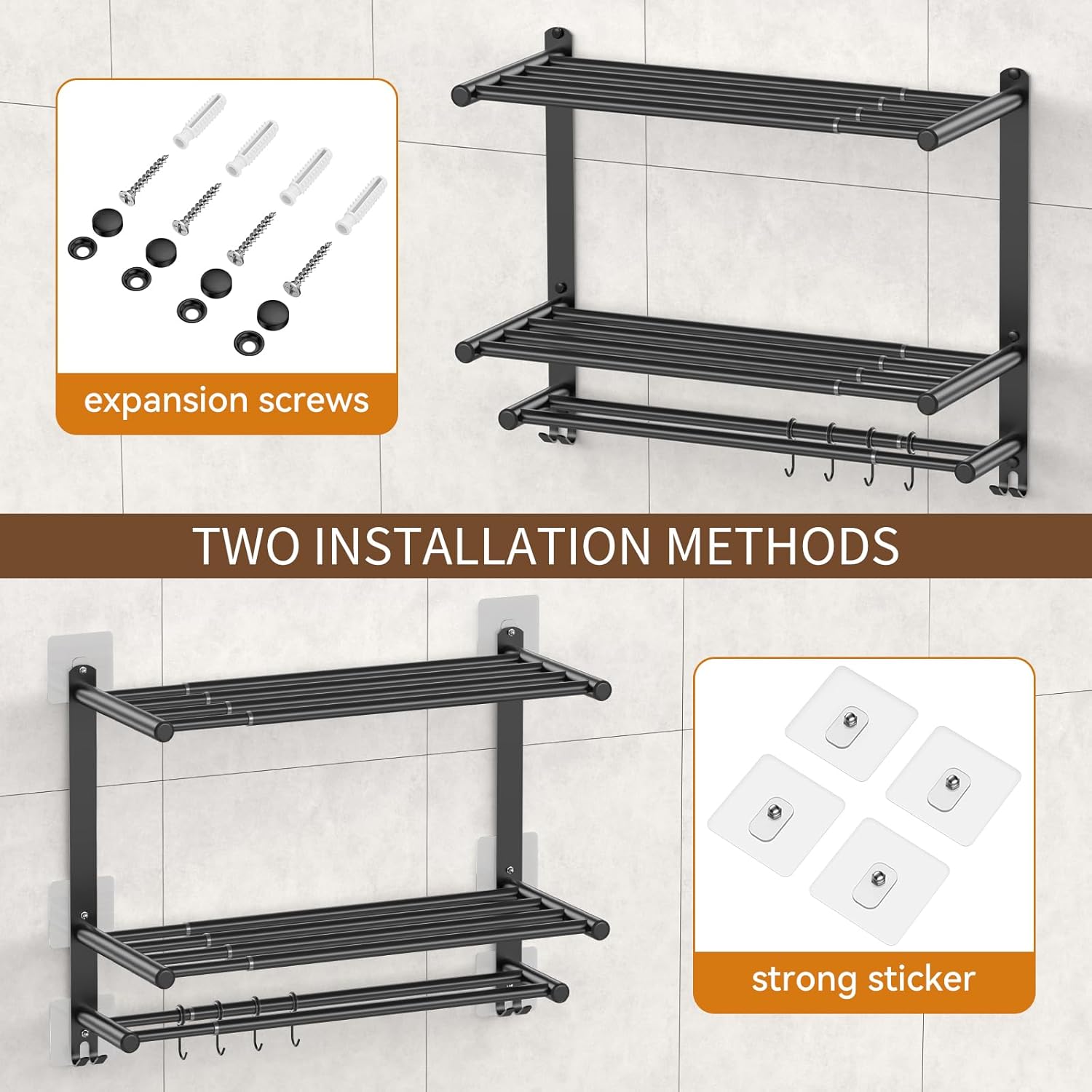 expansion screws

TWO INSTALLATION METHODS

strong sticker