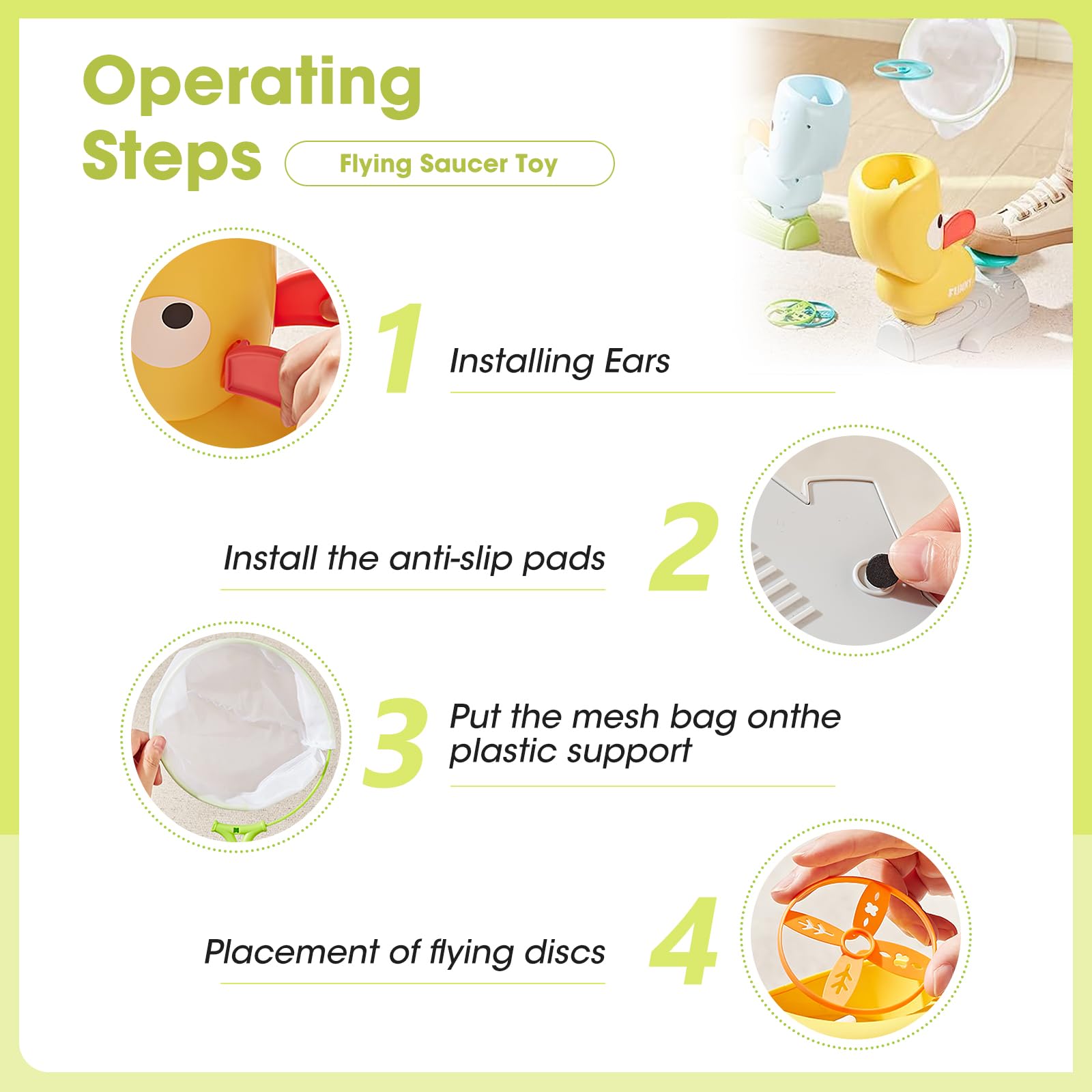 Operating Steps

Flying Saucer Toy

1 Installing Ears

Install the anti-slip pads 2

3 Put the mesh bag onthe plastic support

Placement of flying discs 4