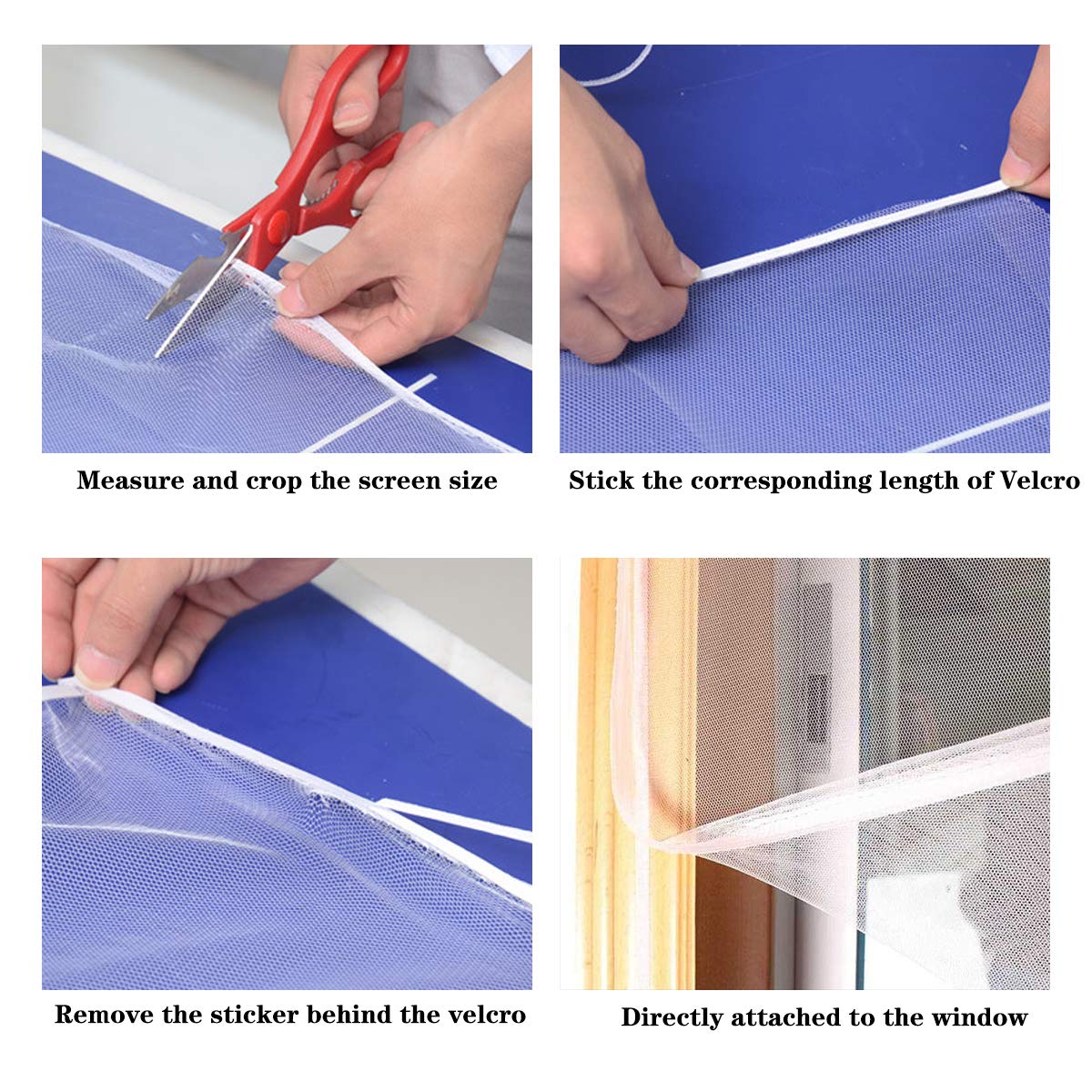 Measure and crop the screen size

Stick the corresponding length of Velcro

Remove the sticker behind the velcro

Directly attached to the window