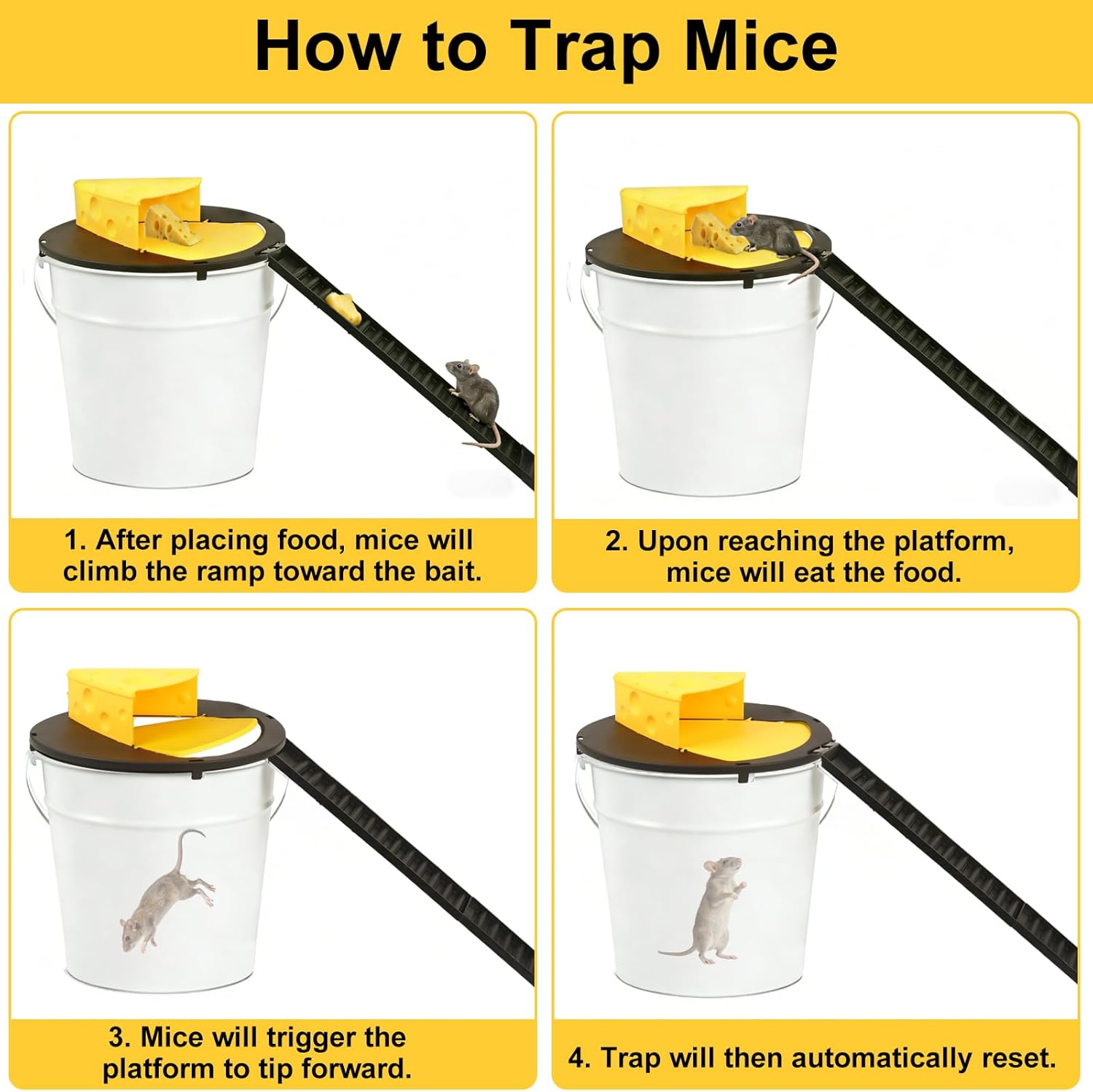 How to Trap Mice

1. After placing food, mice will climb the ramp toward the bait.

2. Upon reaching the platform, mice will eat the food.

3. Mice will trigger the platform to tip forward.

4. Trap will then automatically reset.