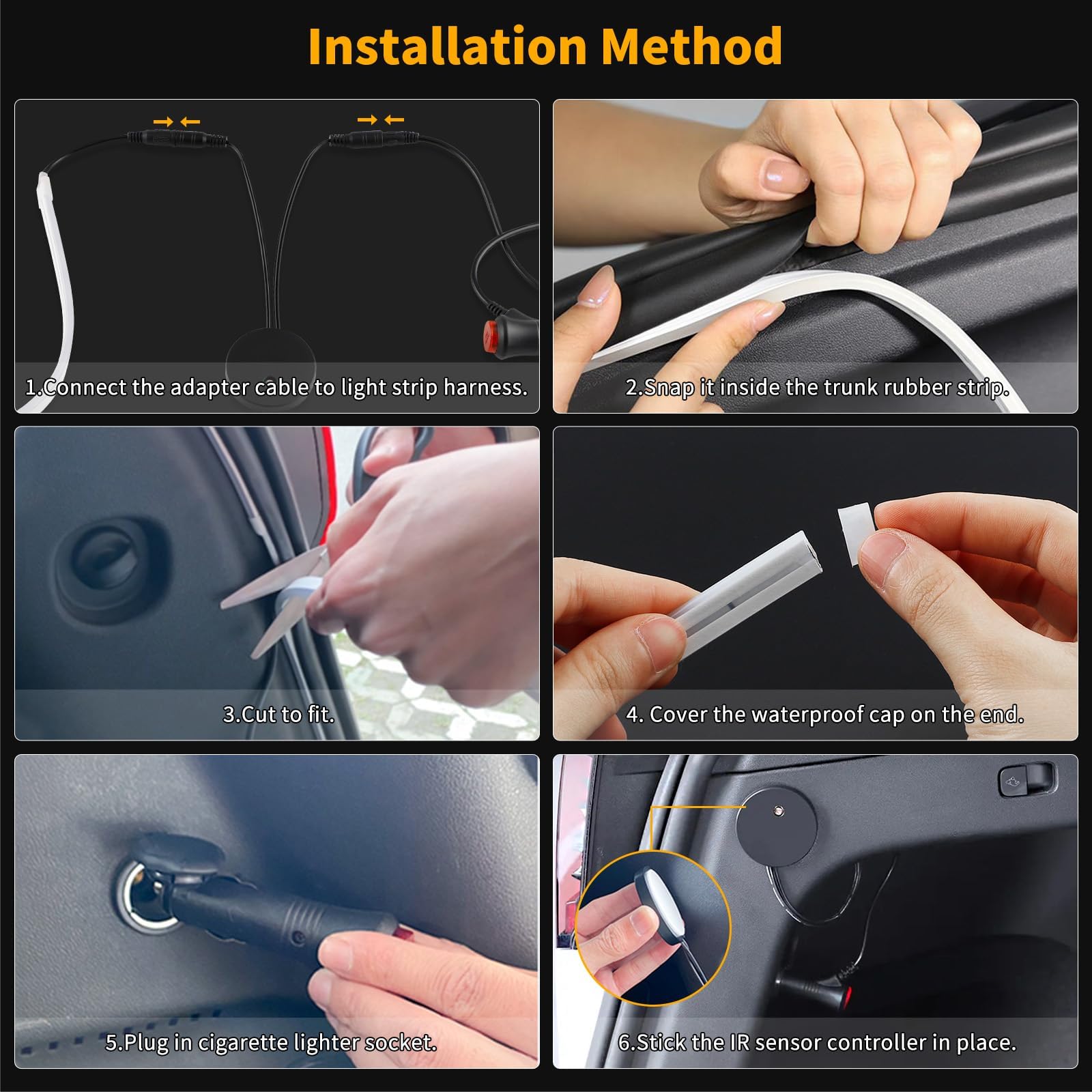 Installation Method

1.Connect the adapter cable to light strip harness.

2.Snap it inside the trunk rubber strip.

3.Cut to fit.

4. Cover the waterproof cap on the end.

5.Plug in cigarette lighter socket.

6.Stick the IR sensor controller in place.