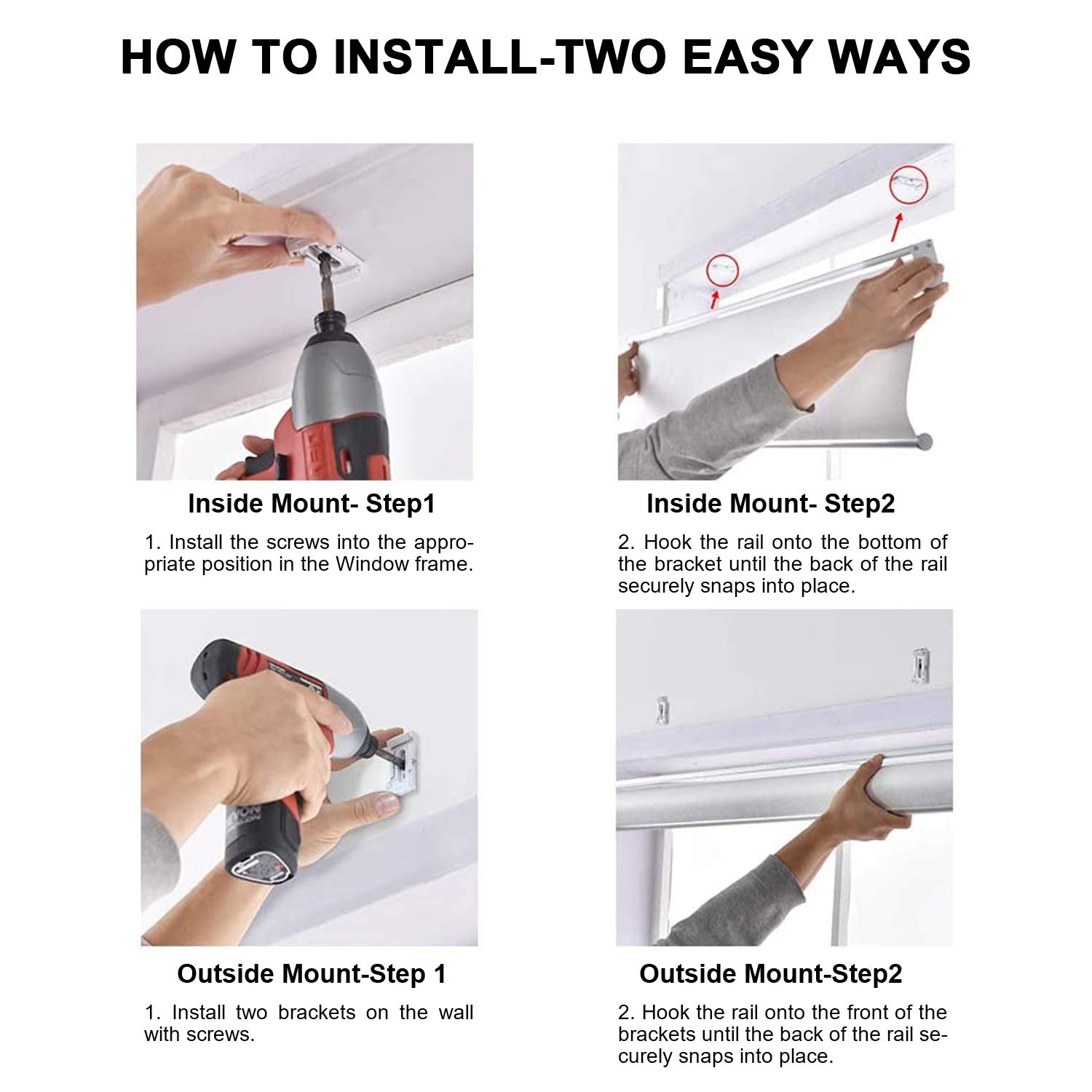 HOW TO INSTALL-TWO EASY WAYS

Inside Mount- Step1

1. Install the screws into the appropriate position in the Window frame.

Inside Mount- Step2

2. Hook the rail onto the bottom of the bracket until the back of the rail securely snaps into place.

Outside Mount-Step 1

1. Install two brackets on the wall with screws.

Outside Mount-Step2

2. Hook the rail onto the front of the brackets until the back of the rail securely snaps into place.