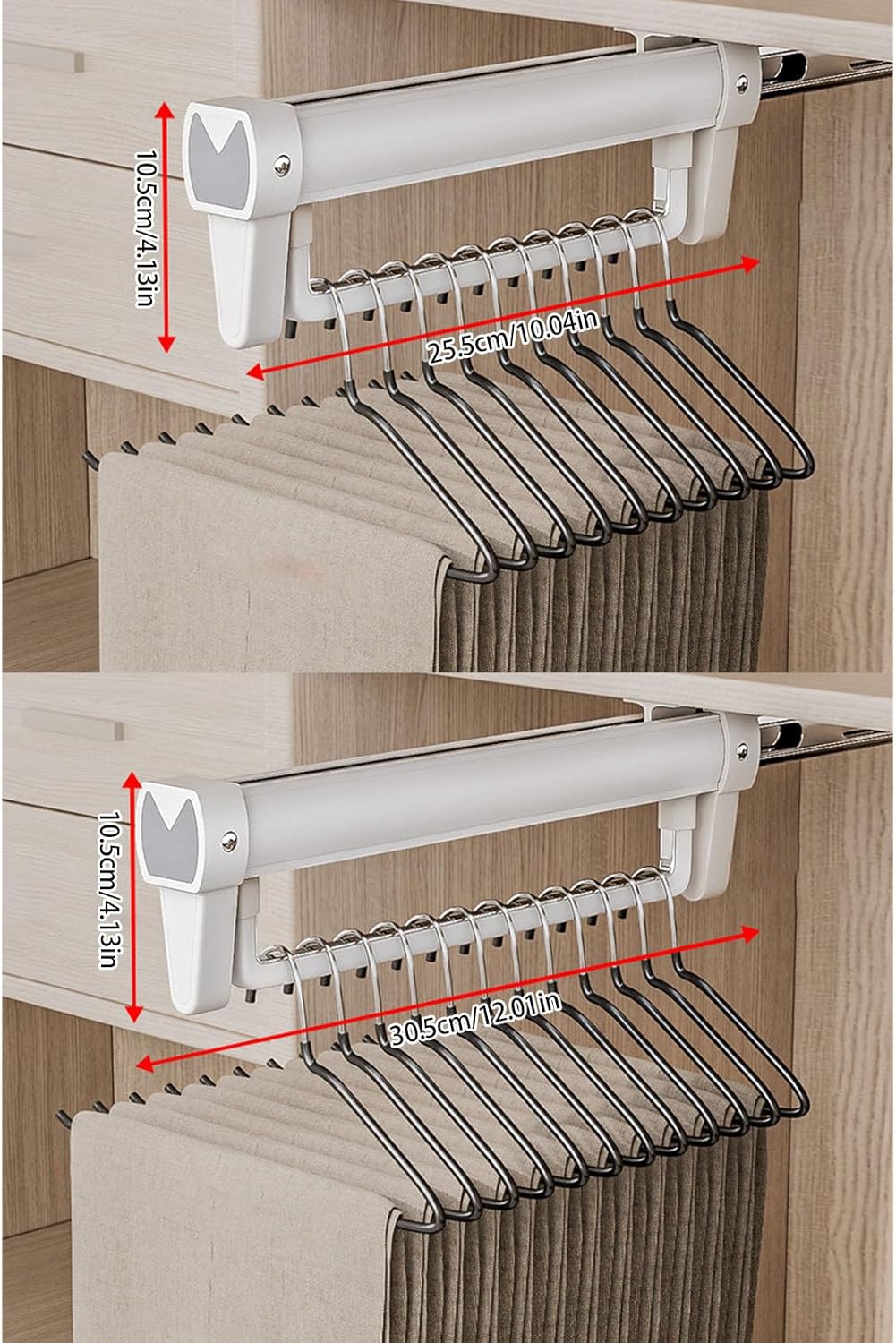 10.5cm/4.13in

25.5cm/10.04in

10.5cm/4.13in

30.5cm/12.01in