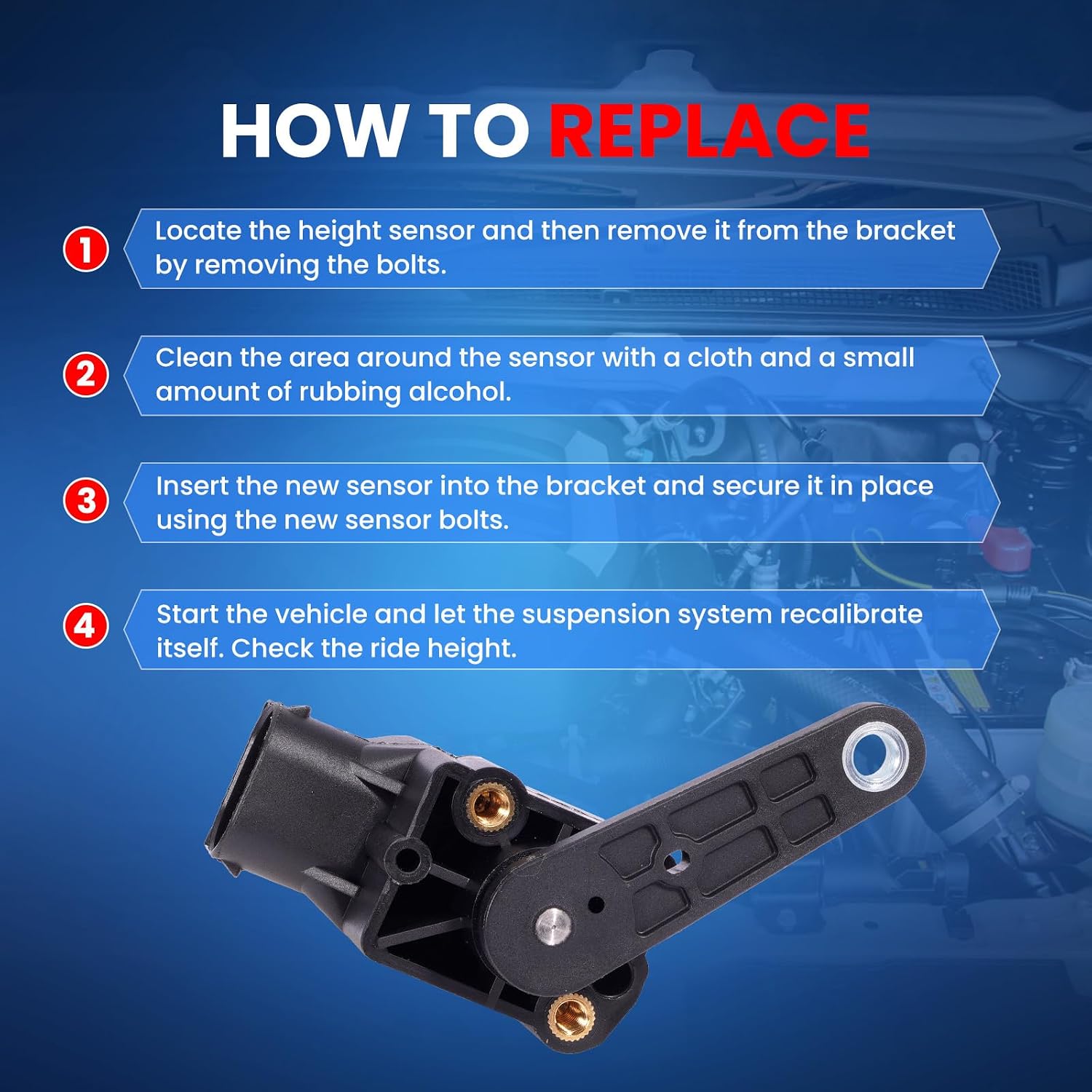 HOW TO REPLACE

1
Locate the height sensor and then remove it from the bracket by removing the bolts.

2
Clean the area around the sensor with a cloth and a small amount of rubbing alcohol.

3
Insert the new sensor into the bracket and secure it in place using the new sensor bolts.

4
Start the vehicle and let the suspension system recalibrate itself. Check the ride height.