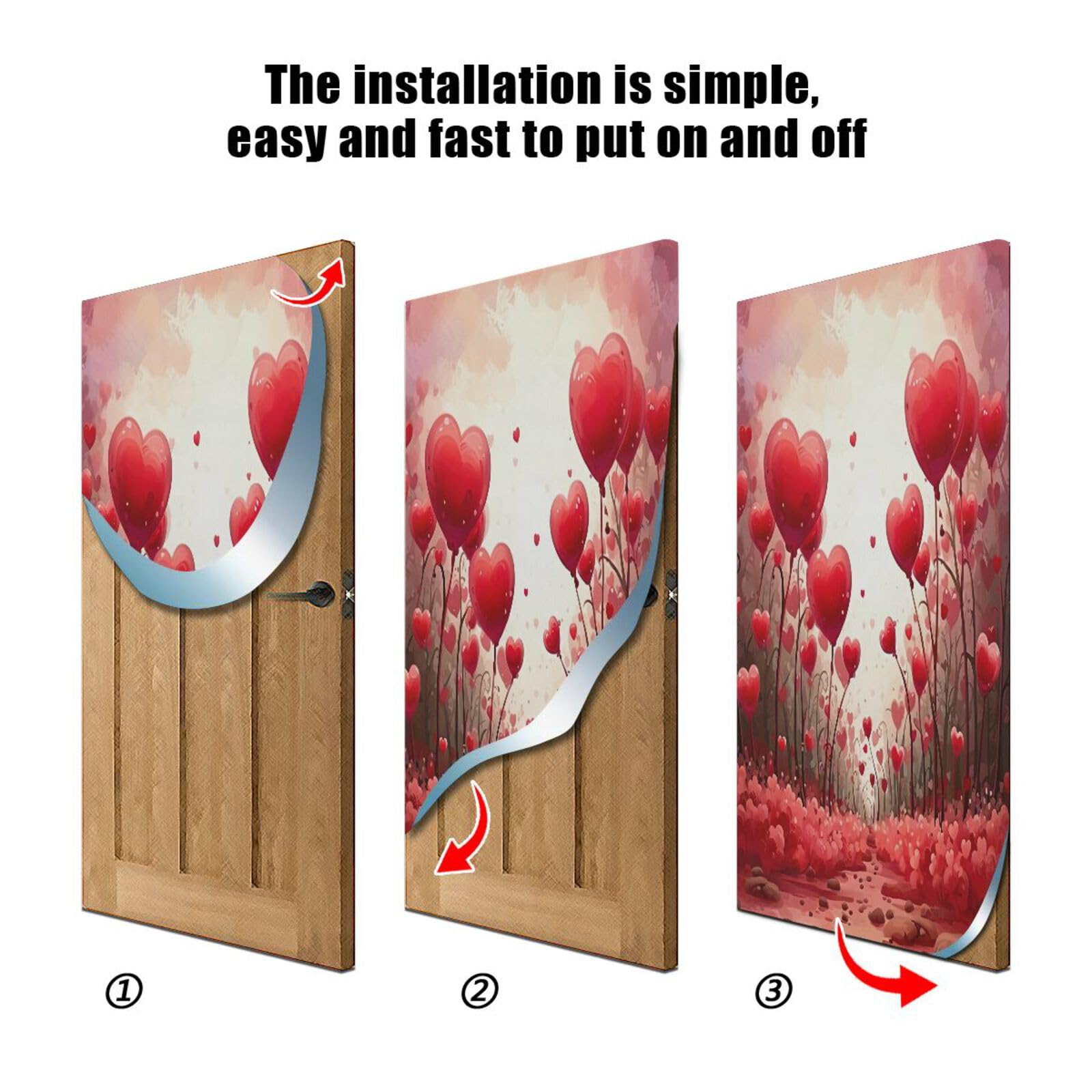 The installation is simple, easy and fast to put on and off

①

②

③