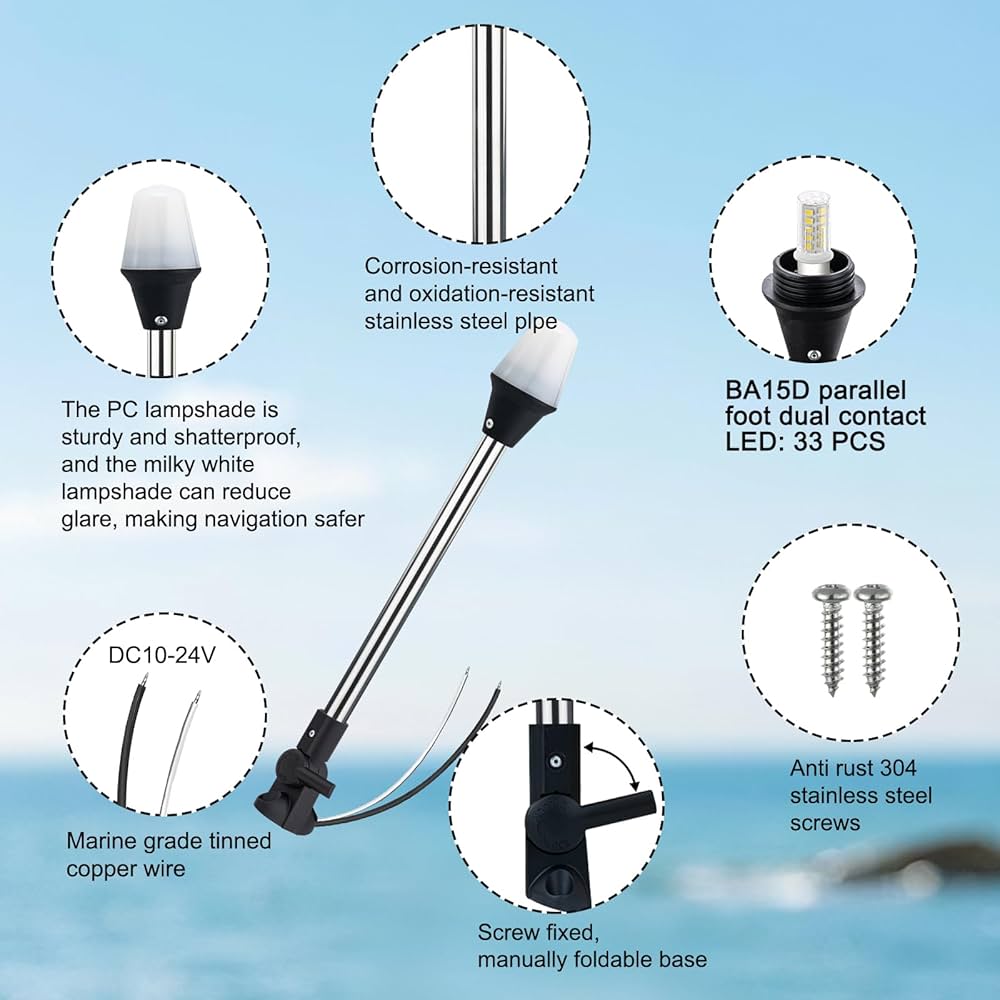 Corrosion-resistant and oxidation-resistant stainless steel plpe

The PC lampshade is sturdy and shatterproof, and the milky white lampshade can reduce glare, making navigation safer

BA15D parallel foot dual contact LED: 33 PCS

DC10-24V

Marine grade tinned copper wire

Anti rust 304 stainless steel screws

Screw fixed, manually foldable base