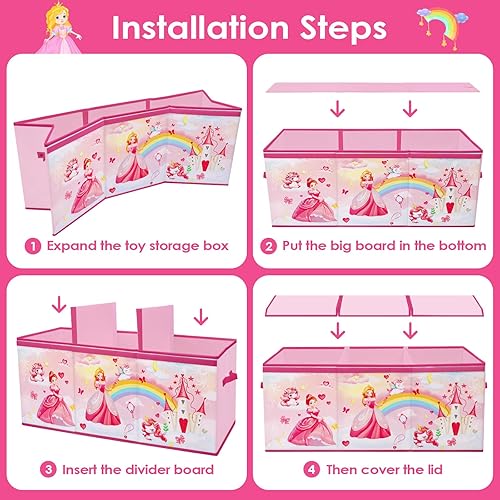 Installation Steps

1 Expand the toy storage box

2 Put the big board in the bottom

3 Insert the divider board

4 Then cover the lid