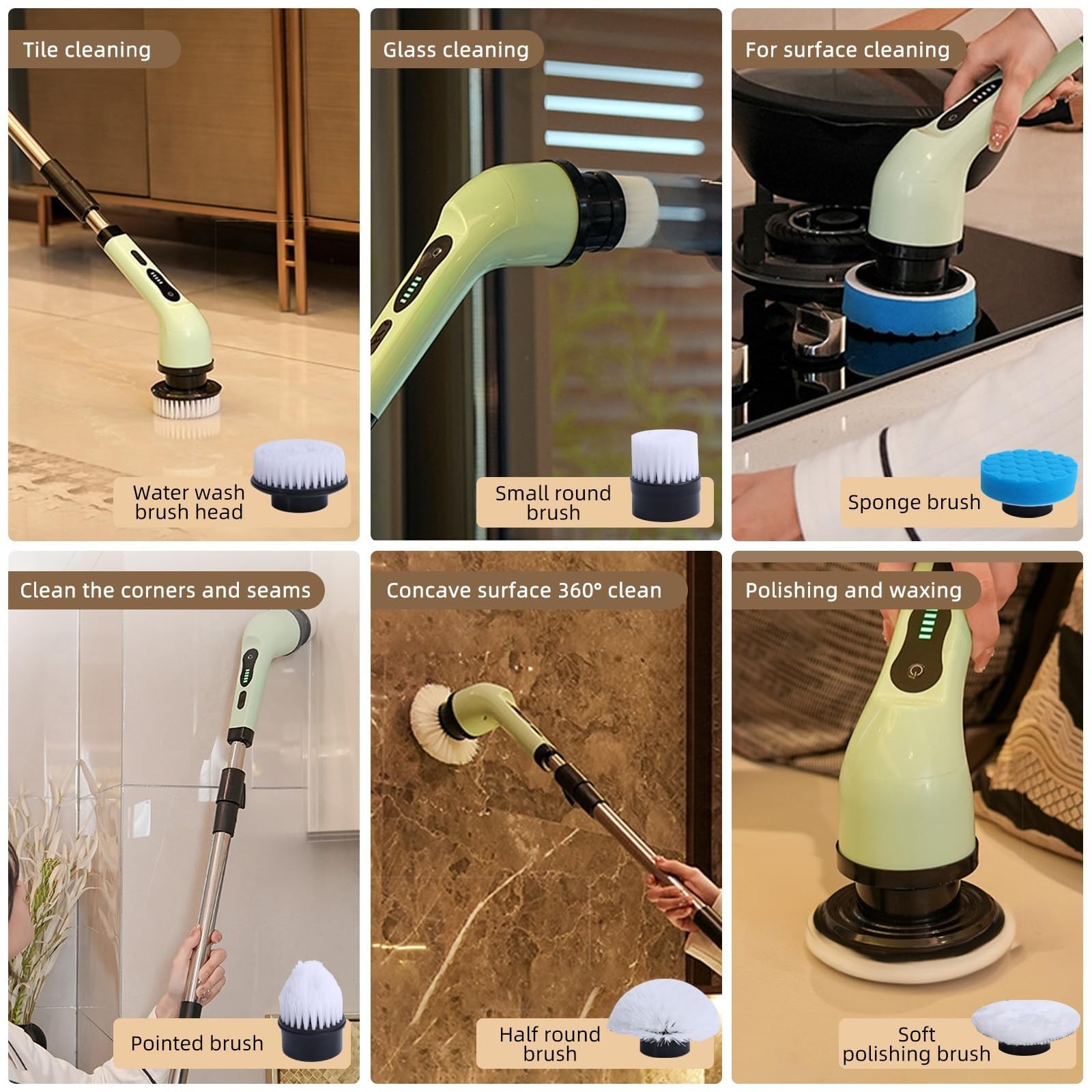 Tile cleaning

Water wash brush head

Glass cleaning

Small round brush

For surface cleaning

Sponge brush

Clean the corners and seams

Pointed brush

Concave surface 360° clean

Half round brush

Polishing and waxing

Soft polishing brush