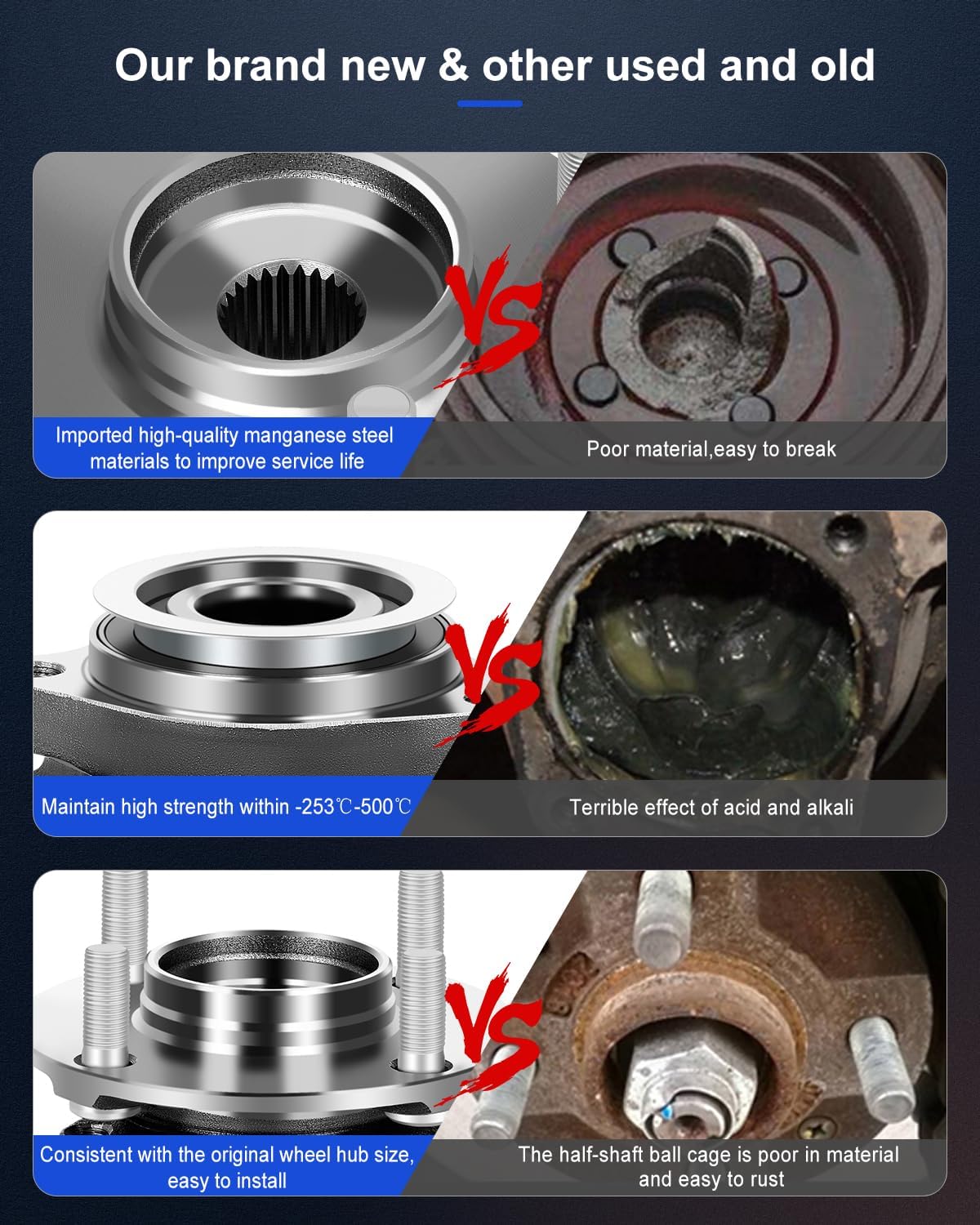 Our brand new & other used and old

VS

Imported high-quality manganese steel materials to improve service life

Poor material,easy to break

VS

Maintain high strength within -253℃-500℃

Terrible effect of acid and alkali

VS

Consistent with the original wheel hub size, easy to install

The half-shaft ball cage is poor in material and easy to rust