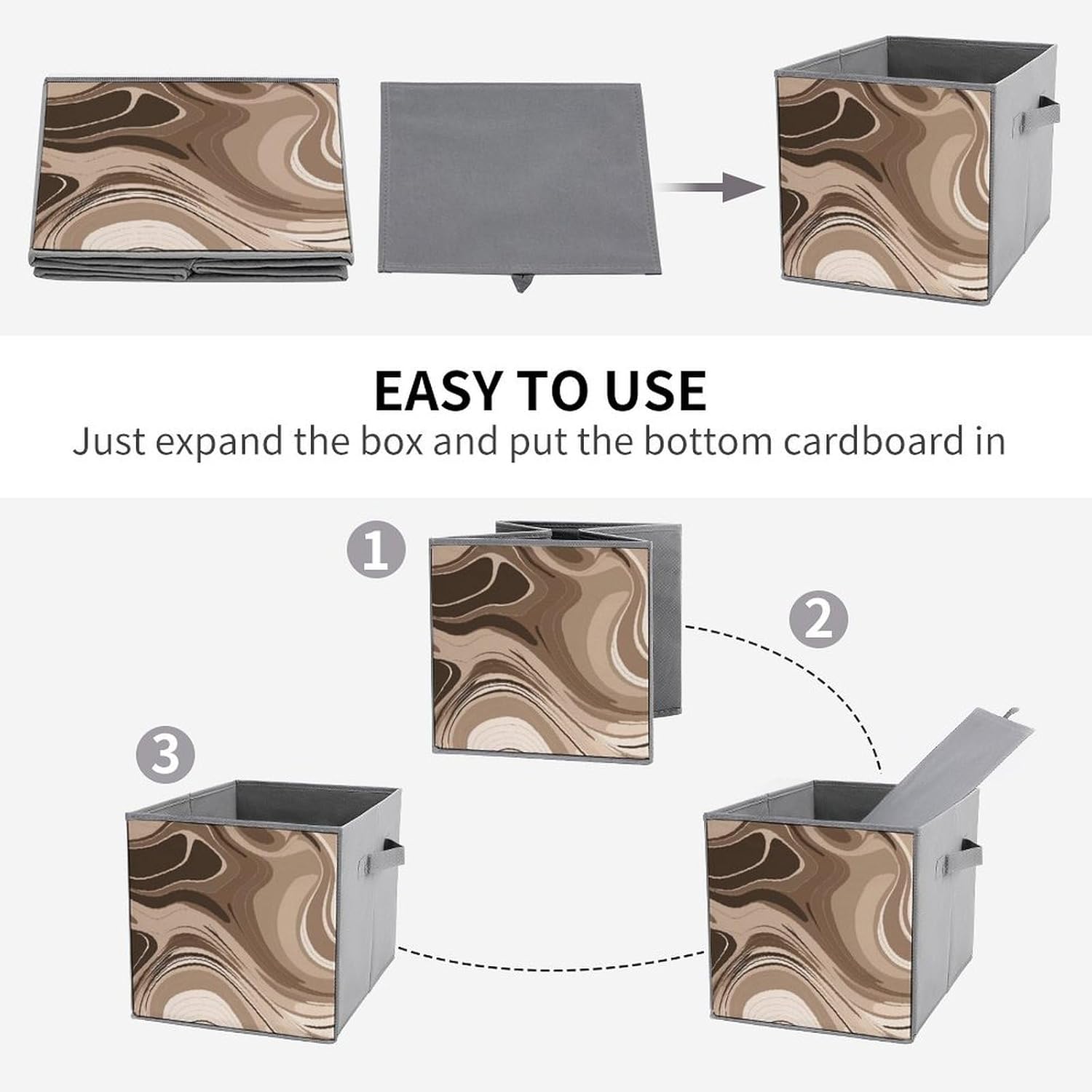 EASY TO USE
Just expand the box and put the bottom cardboard in

1

2

3