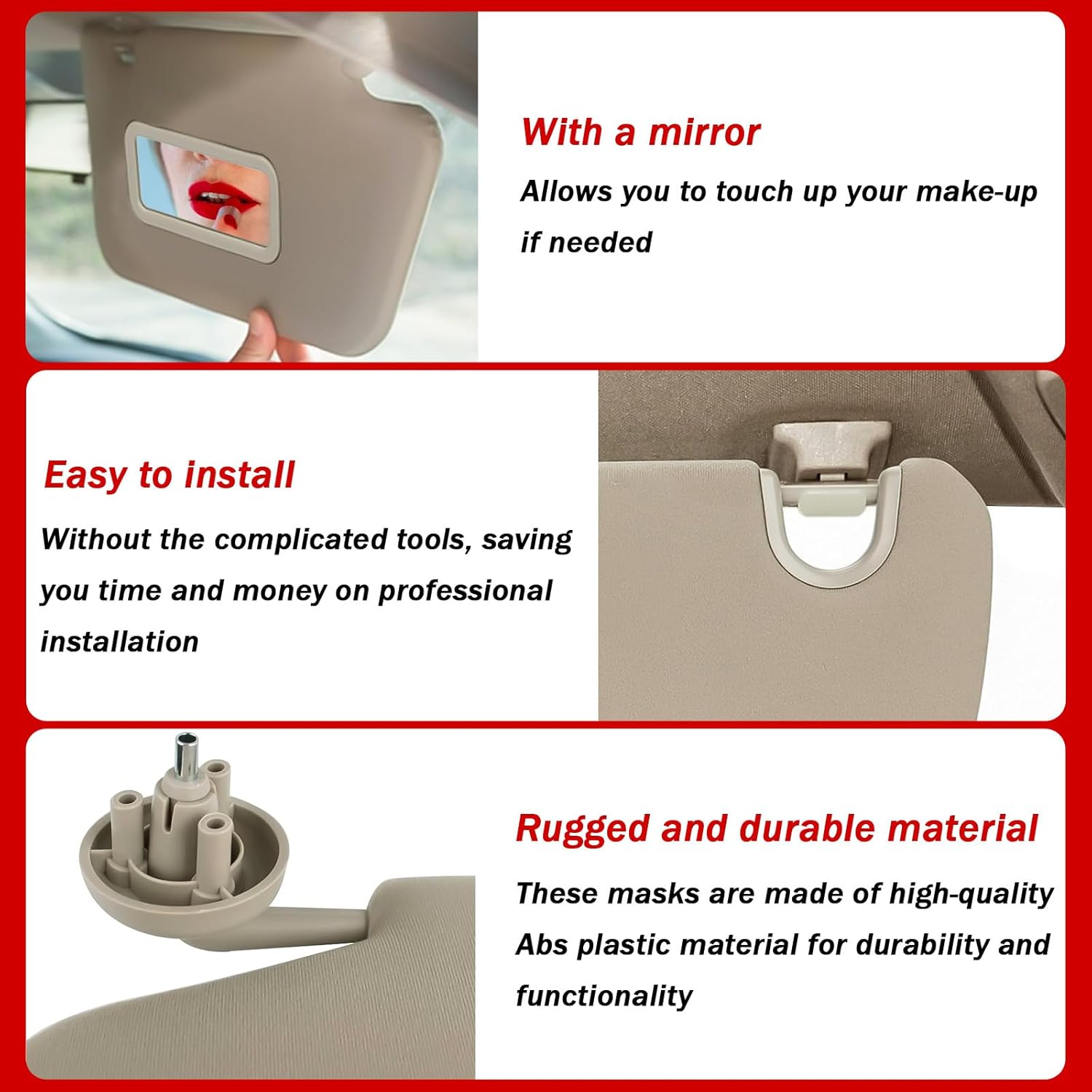 With a mirror

Allows you to touch up your make-up if needed

Easy to install

Without the complicated tools, saving you time and money on professional installation

Rugged and durable material

These masks are made of high-quality Abs plastic material for durability and functionality