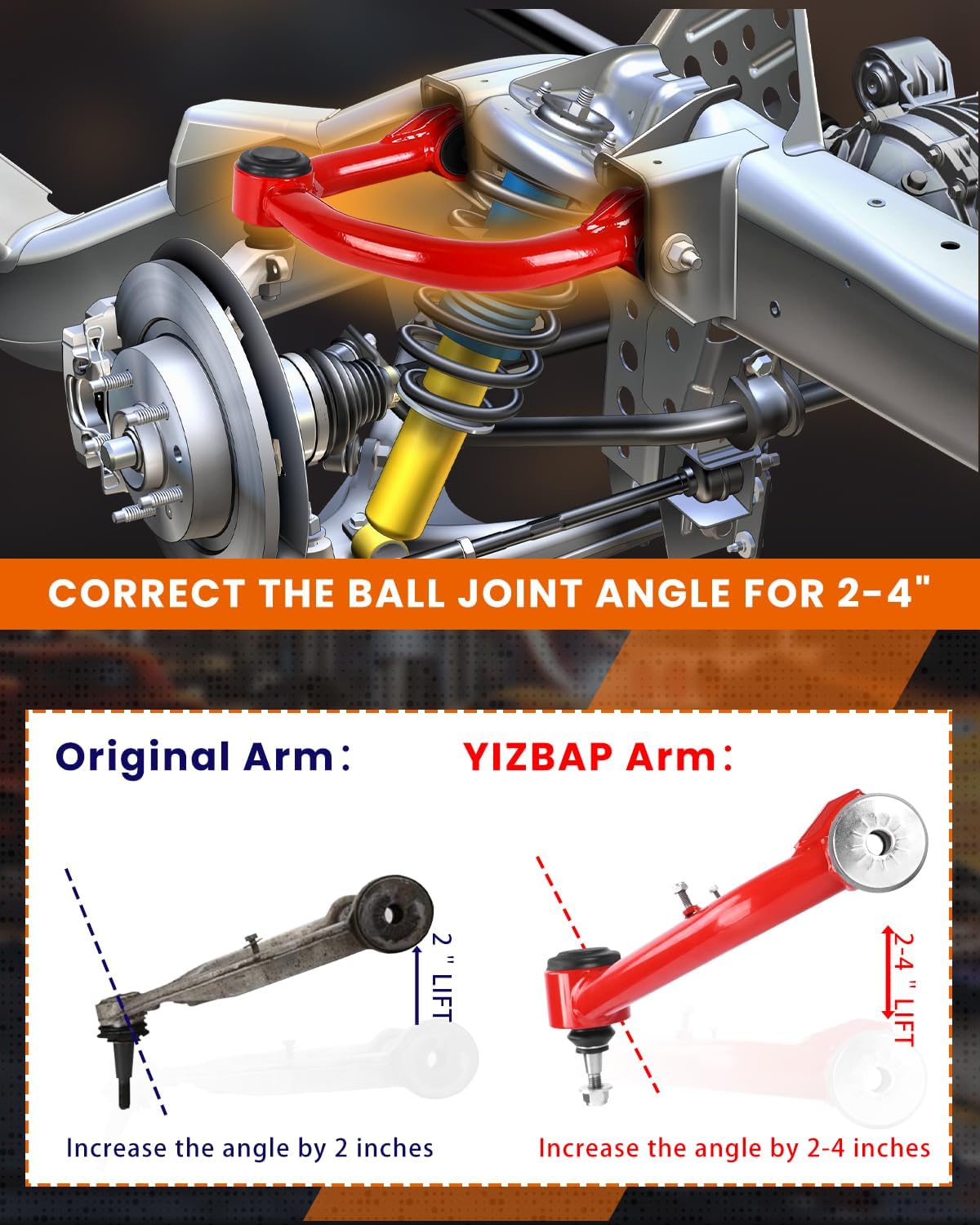 CORRECT THE BALL JOINT ANGLE FOR 2-4"

Original Arm：

2" LIFT

Increase the angle by 2 inches

YIZBAP Arm：

2-4" LIFT

Increase the angle by 2-4 inches