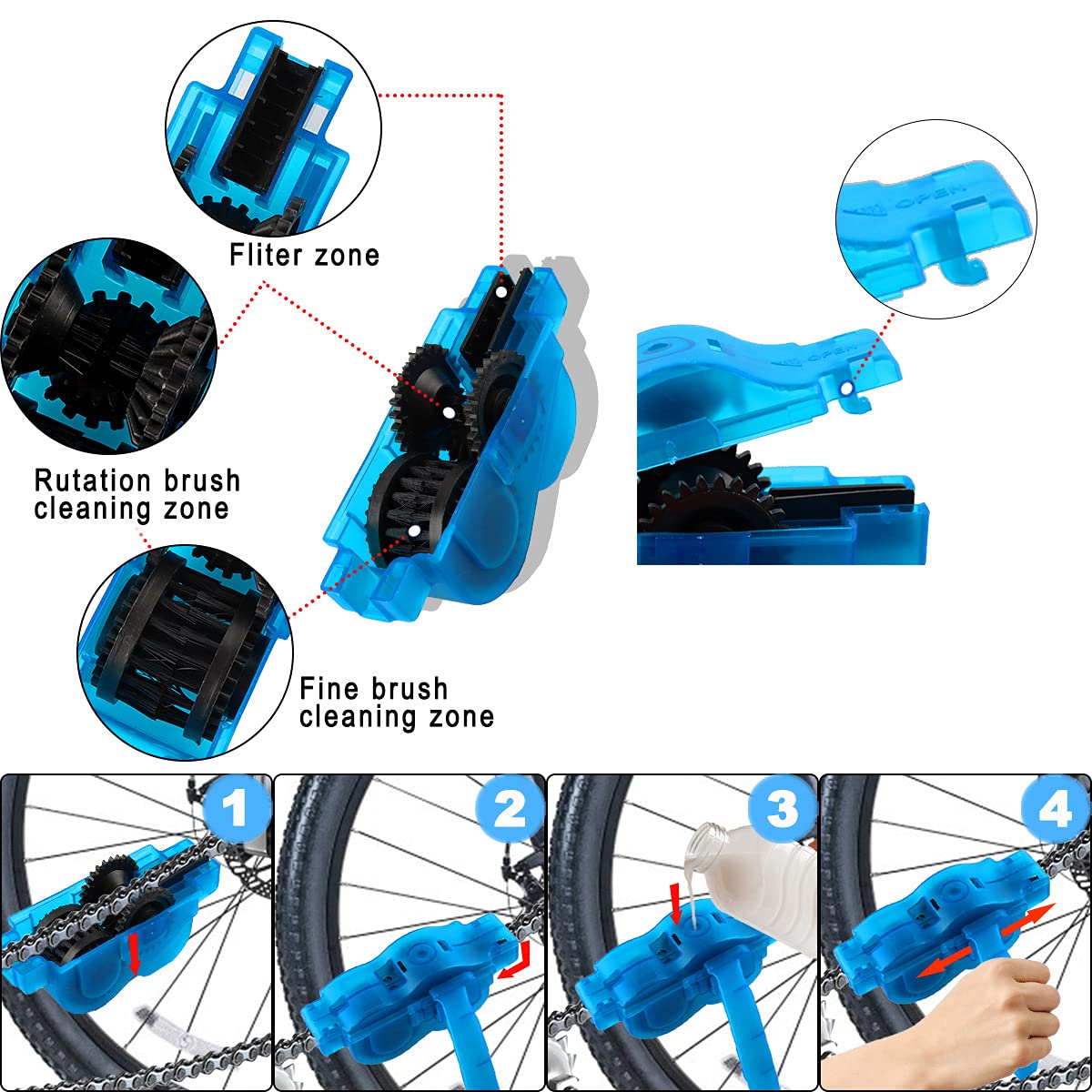 Fliter zone

Rutation brush cleaning zone

Fine brush cleaning zone

OPEN

OPEN

1

2

3

4