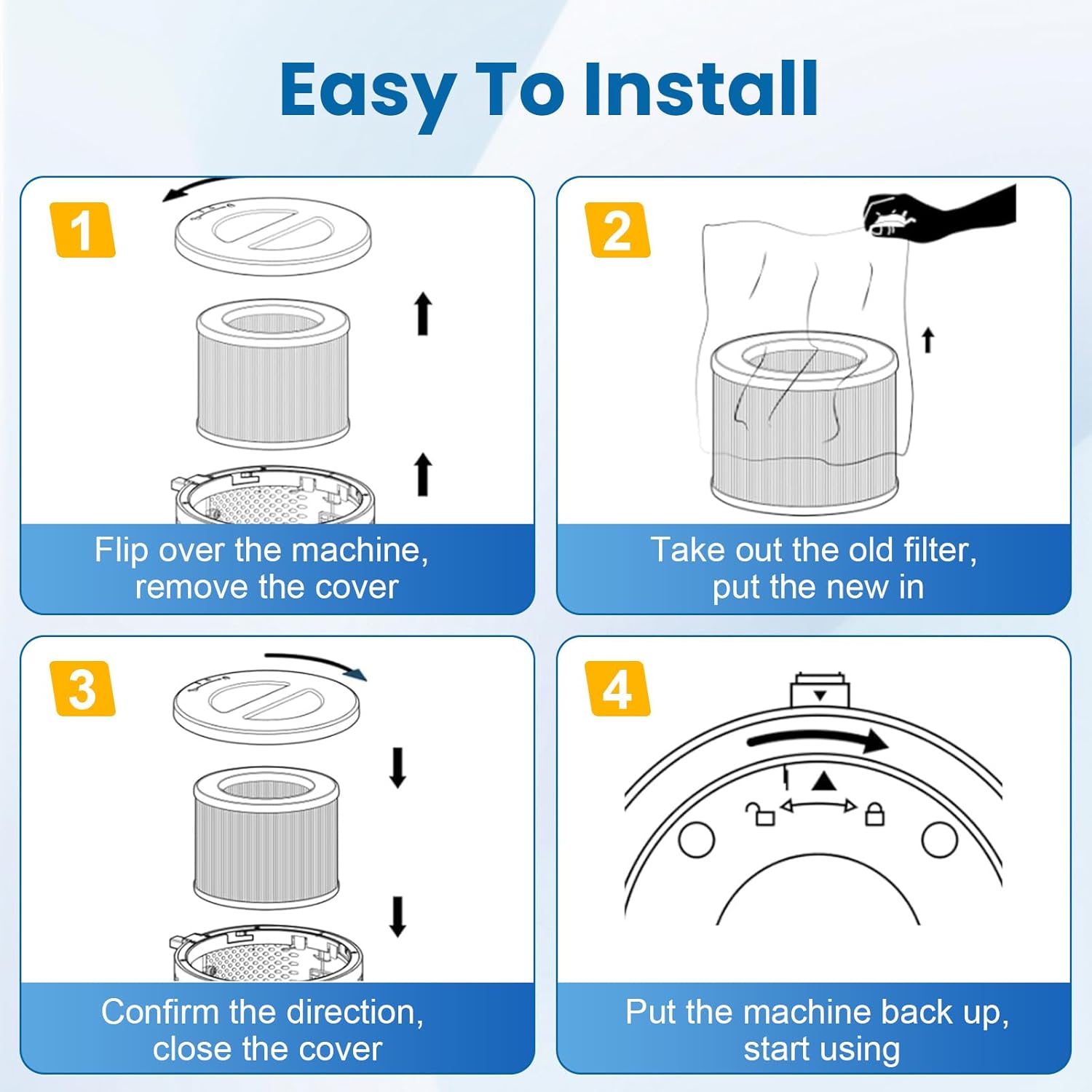 Easy To Install

1

Flip over the machine, remove the cover

2

Take out the old filter, put the new in

3

Confirm the direction, close the cover

4

Put the machine back up, start using