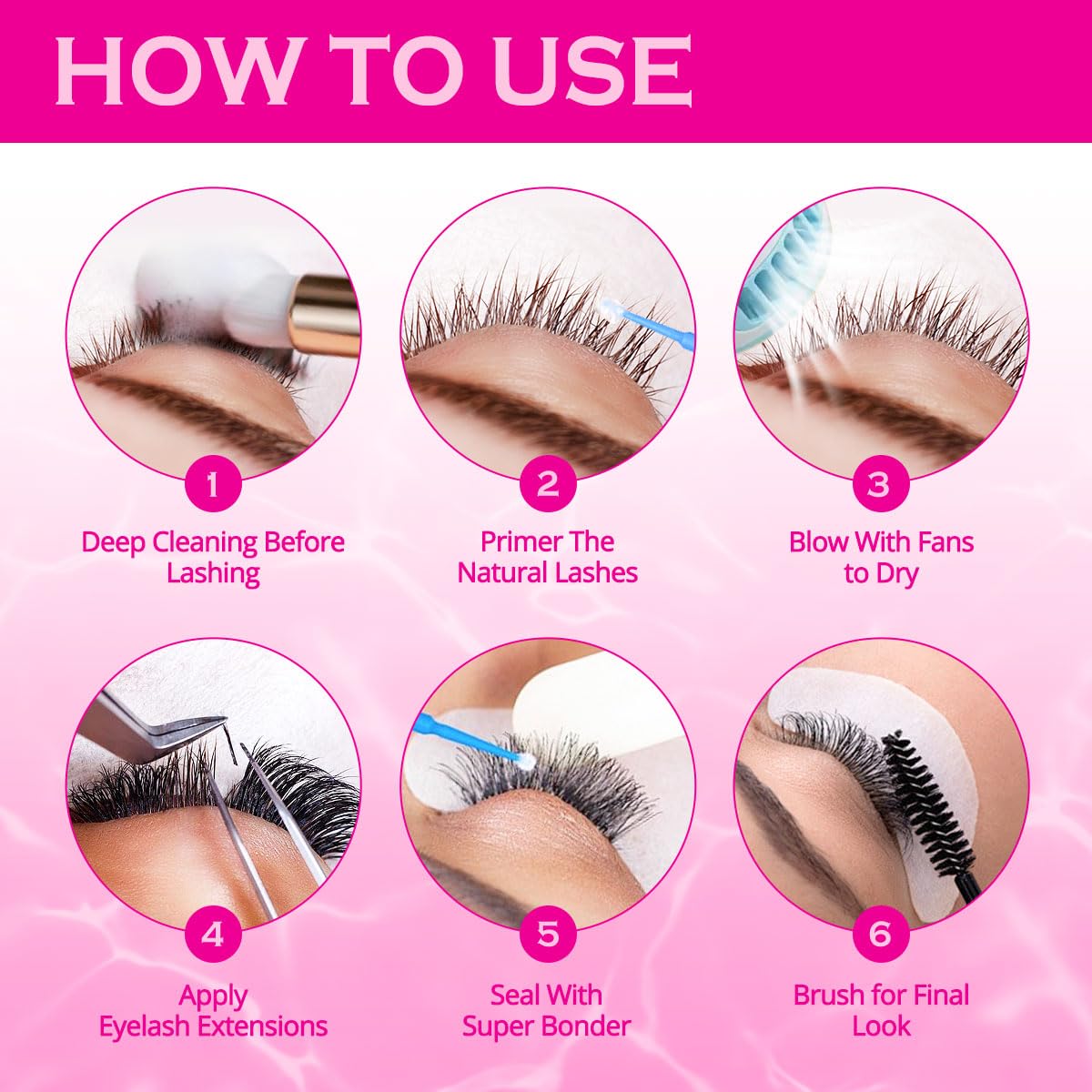 HOW TO USE

1
Deep Cleaning Before Lashing

2
Primer The Natural Lashes

3
Blow With Fans to Dry

4
Apply Eyelash Extensions

5
Seal With Super Bonder

6
Brush for Final Look