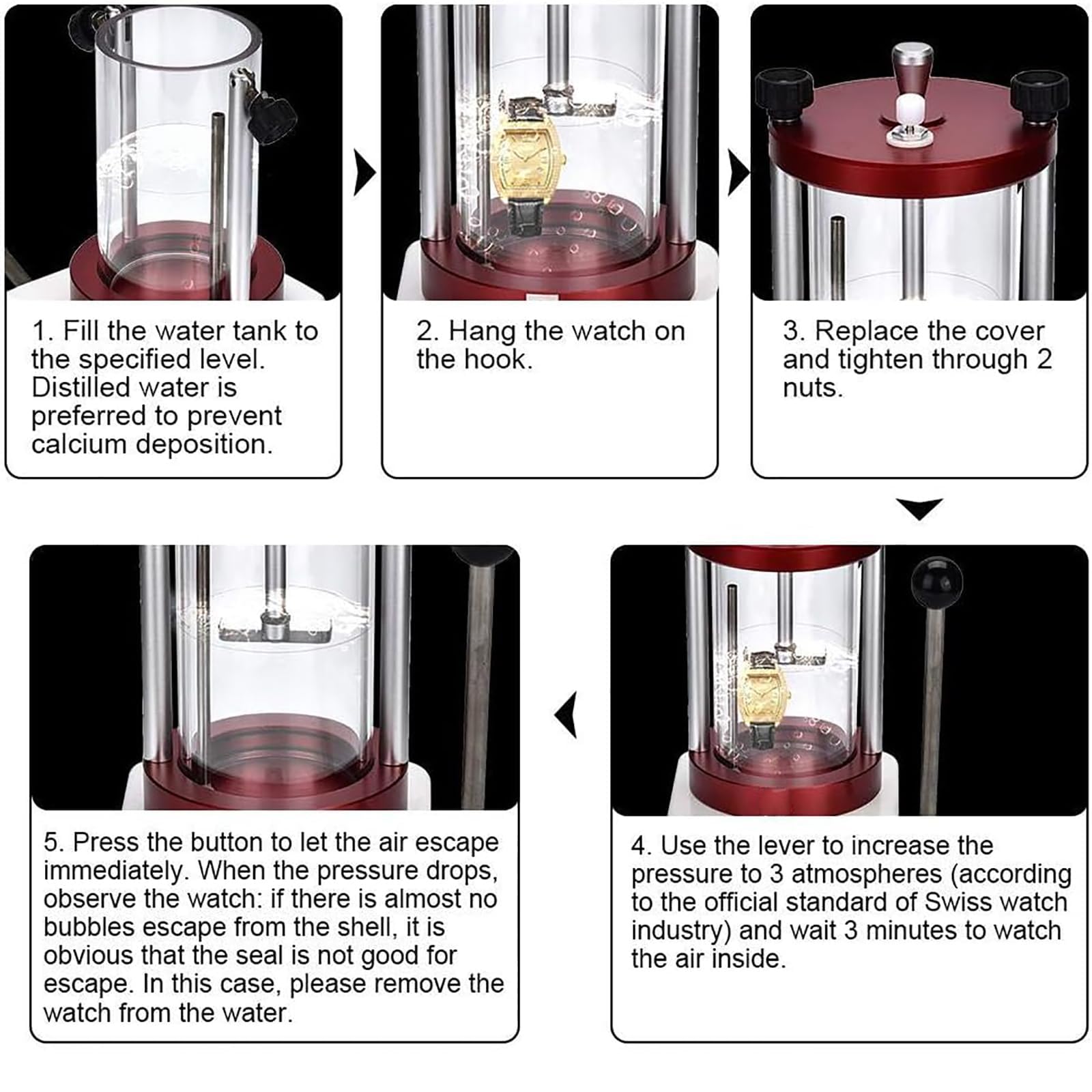 1. Fill the water tank to the specified level. Distilled water is preferred to prevent calcium deposition.

2. Hang the watch on the hook.

3. Replace the cover and tighten through 2 nuts.

4. Use the lever to increase the pressure to 3 atmospheres (according to the official standard of Swiss watch industry) and wait 3 minutes to watch the air inside.

5. Press the button to let the air escape immediately. When the pressure drops, observe the watch: if there is almost no bubbles escape from the shell, it is obvious that the seal is not good for escape. In this case, please remove the watch from the water.