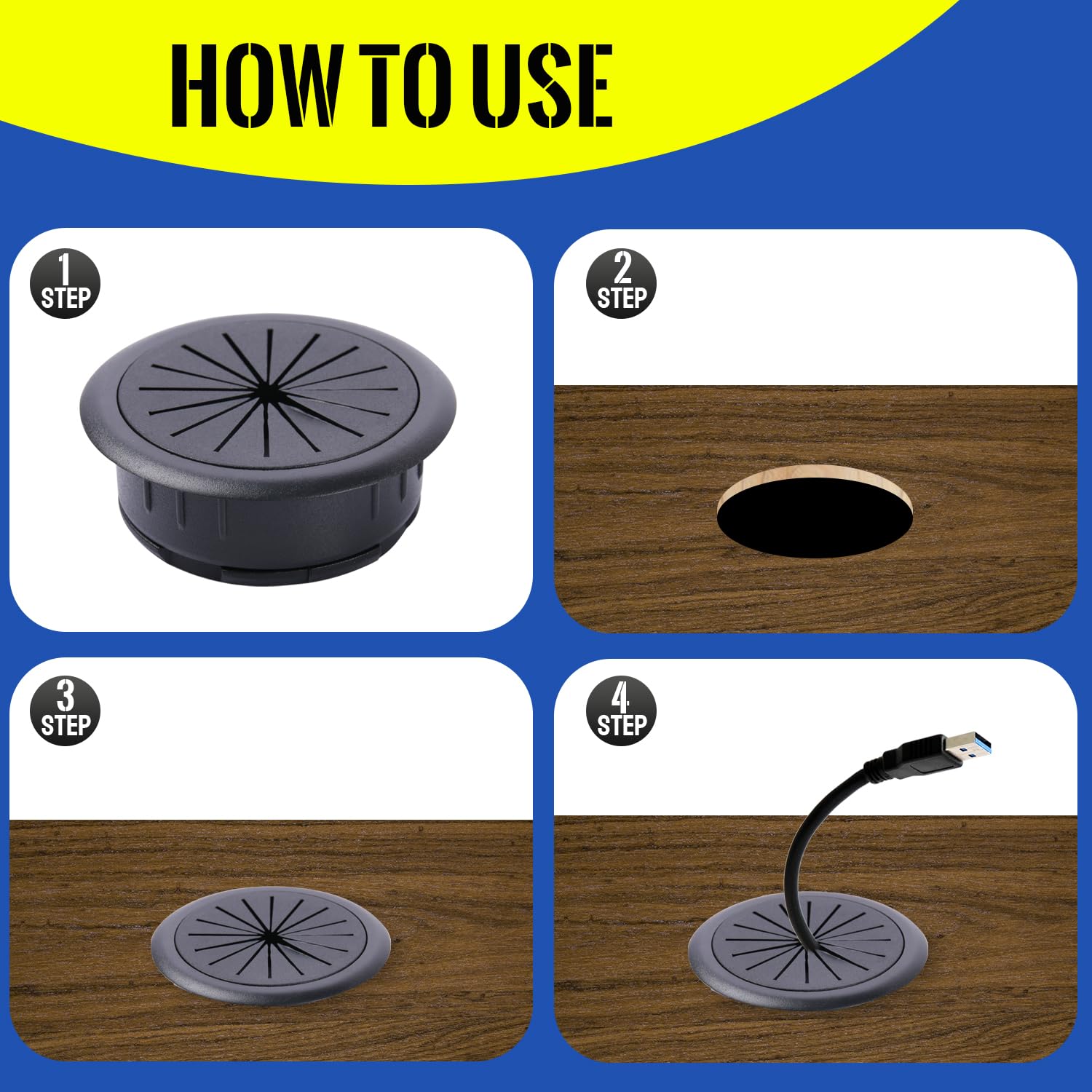 HOW TO USE

1
STEP

2
STEP

3
STEP

4
STEP