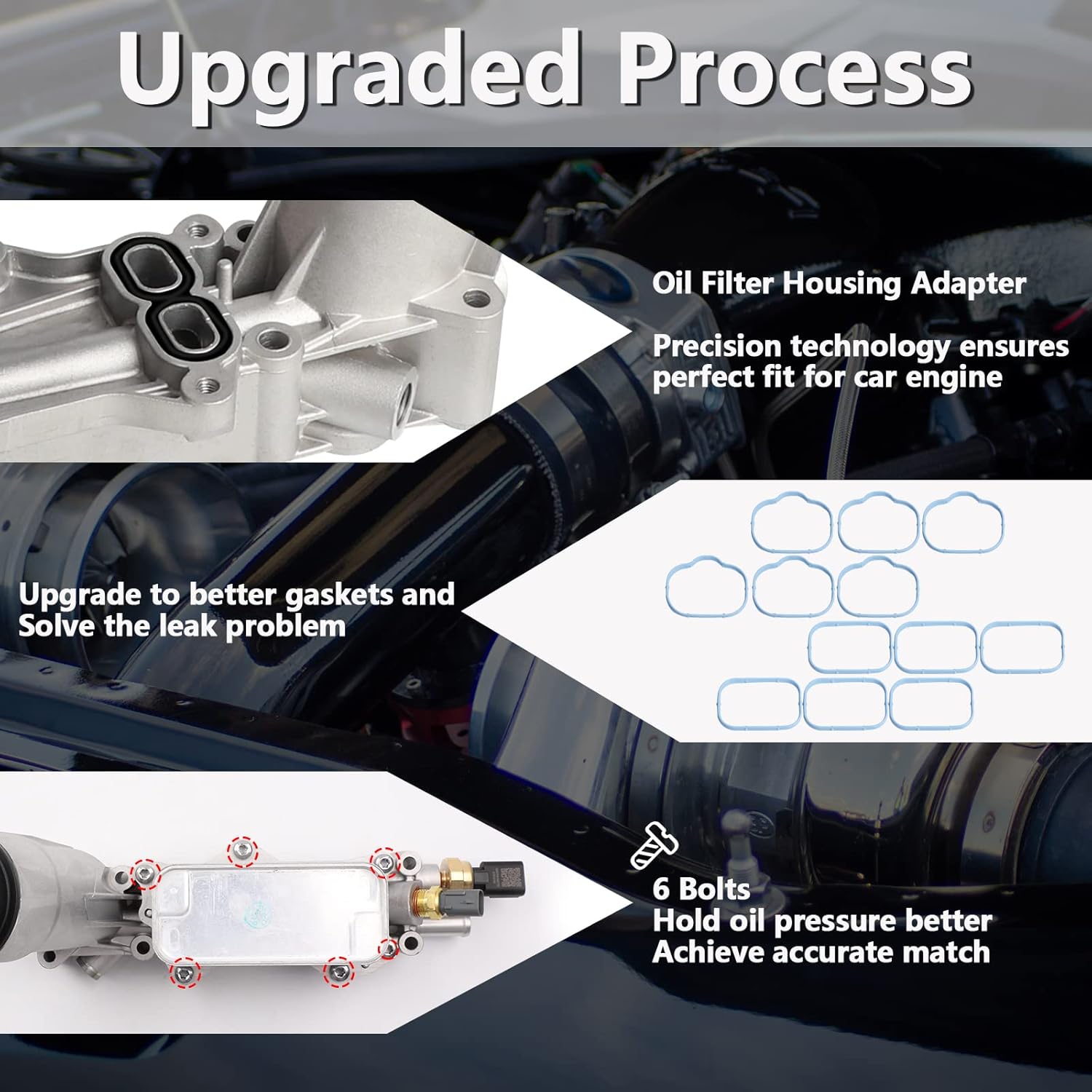 Upgraded Process

Oil Filter Housing Adapter

Precision technology ensures perfect fit for car engine

Upgrade to better gaskets and Solve the leak problem

6 Bolts
Hold oil pressure better
Achieve accurate match