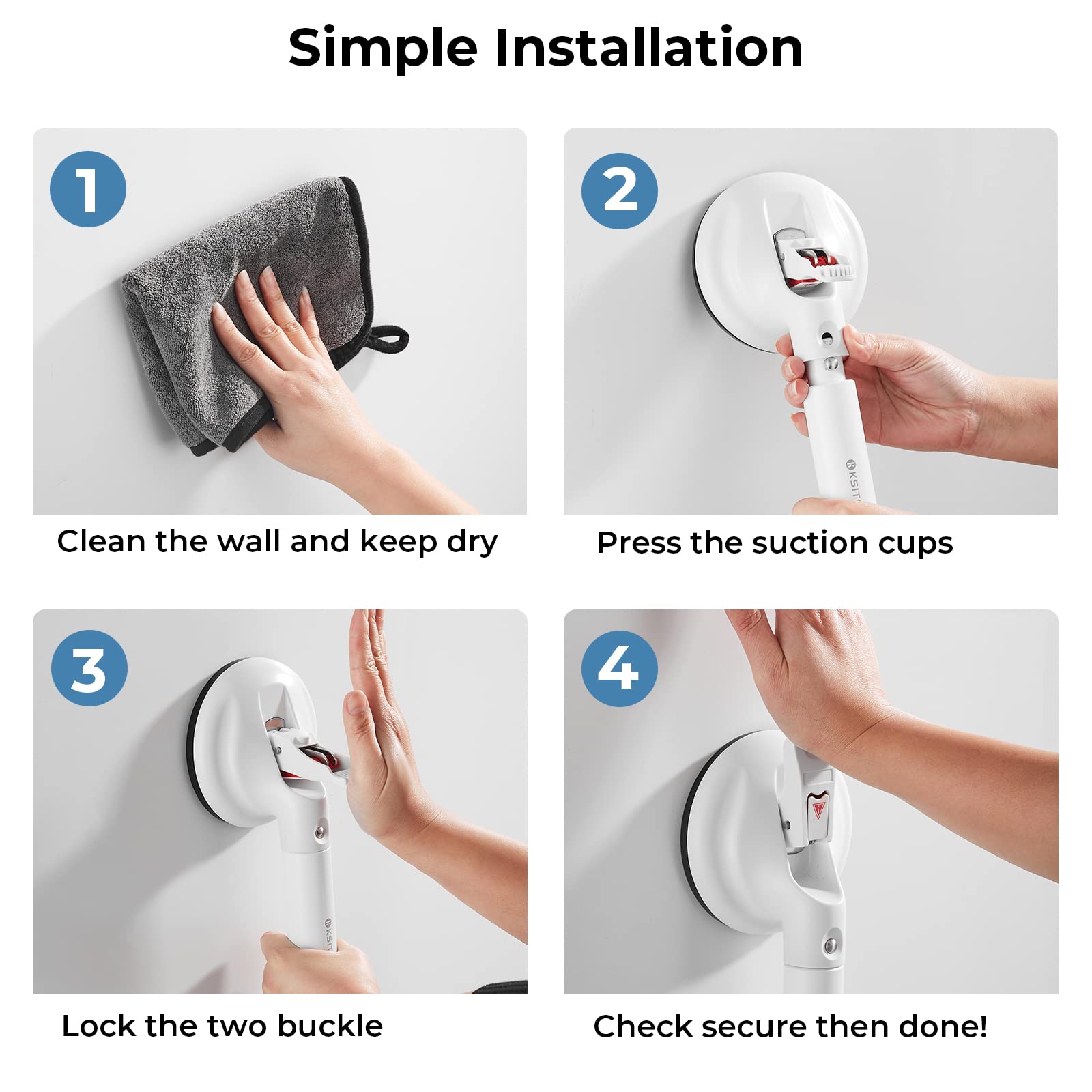 Simple Installation

1

Clean the wall and keep dry

2

KSIT

Press the suction cups

3

KSIT

Lock the two buckle

4

Check secure then done!