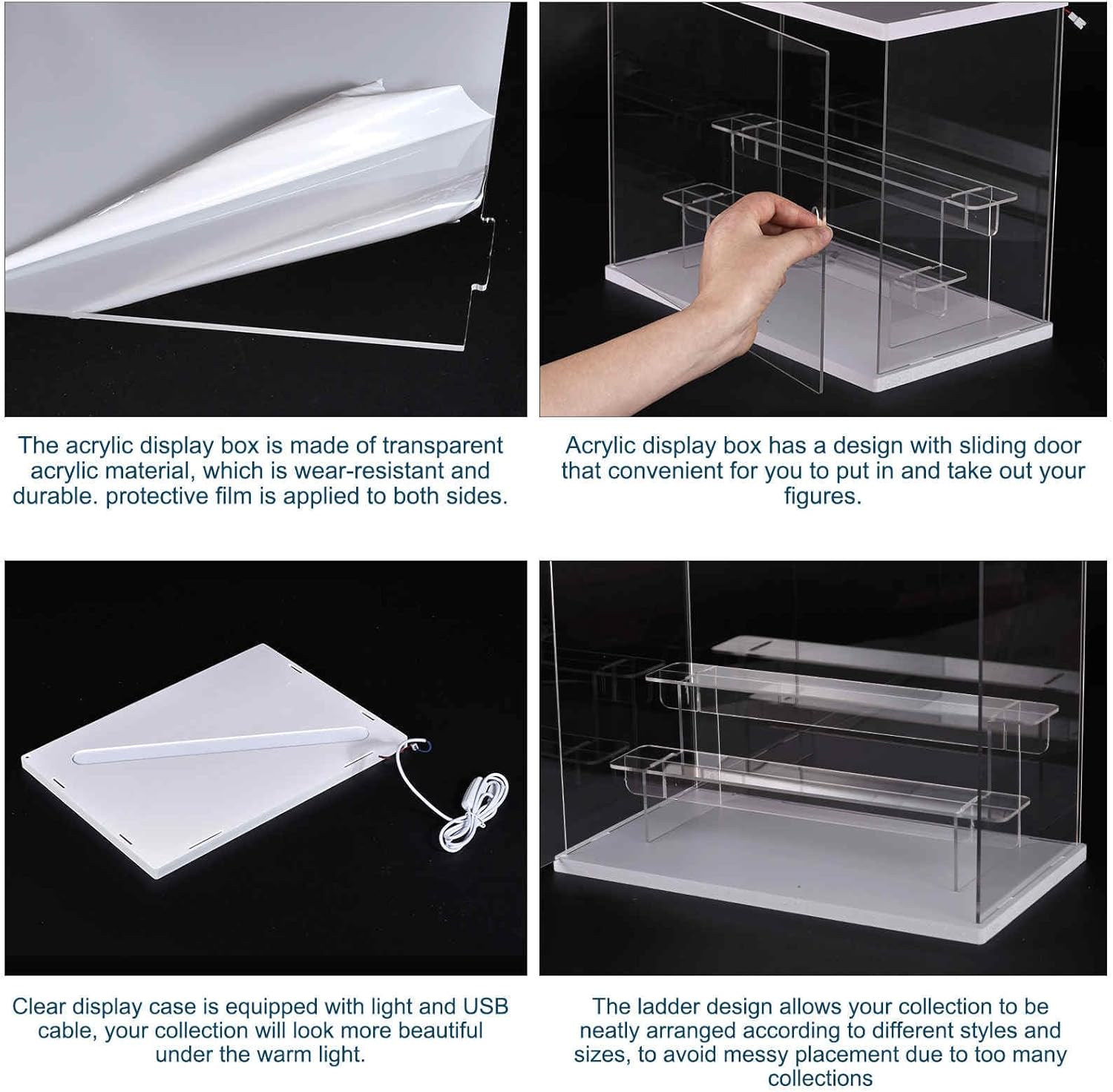 The acrylic display box is made of transparent acrylic material, which is wear-resistant and durable. protective film is applied to both sides.

Acrylic display box has a design with sliding door that convenient for you to put in and take out your figures.

Clear display case is equipped with light and USB cable, your collection will look more beautiful under the warm light.

The ladder design allows your collection to be neatly arranged according to different styles and sizes, to avoid messy placement due to too many collections