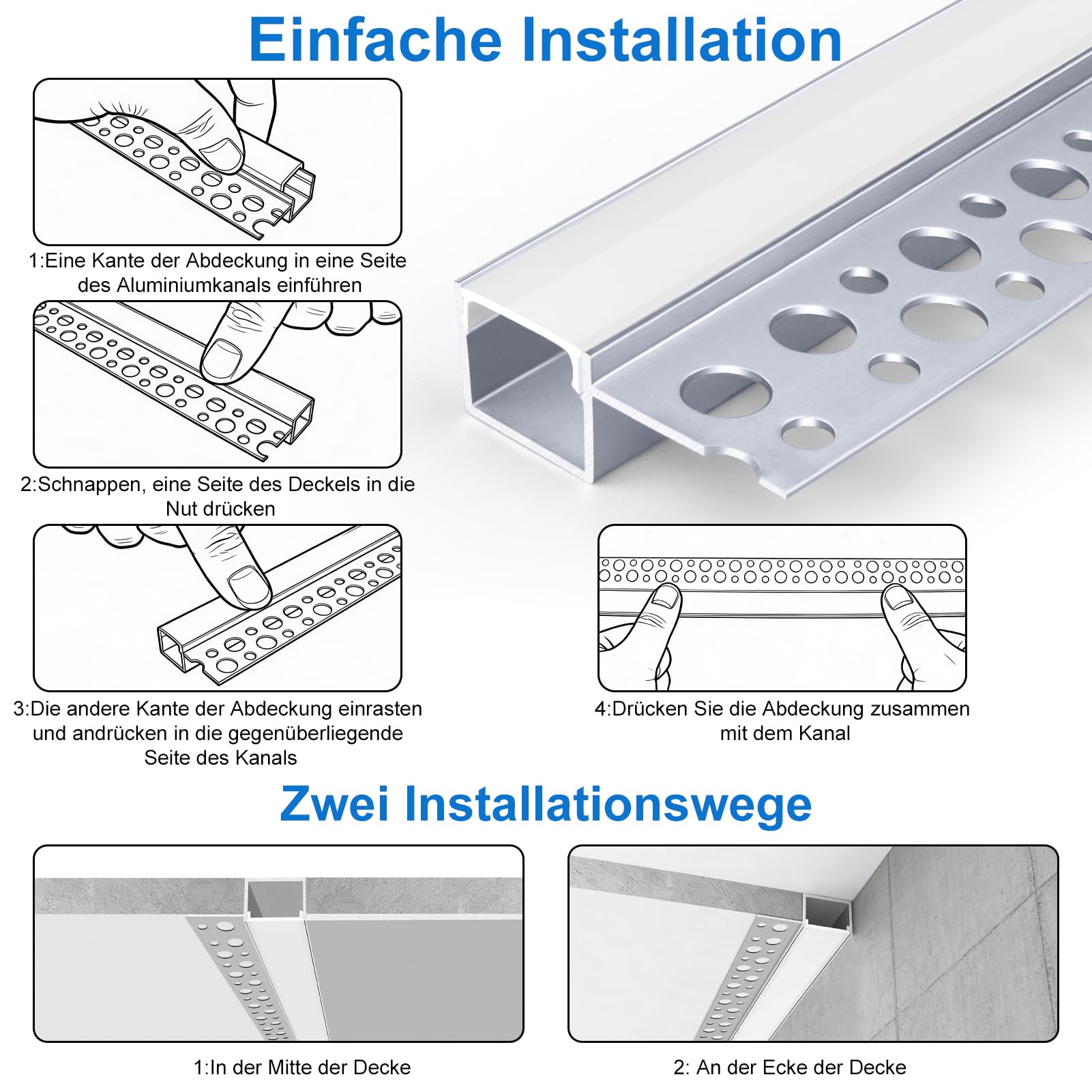 Einfache Installation

1:Eine Kante der Abdeckung in eine Seite des Aluminiumkanals einführen

2:Schnappen, eine Seite des Deckels in die Nut drücken

3:Die andere Kante der Abdeckung einrasten und andrücken in die gegenüberliegende Seite des Kanals

4:Drücken Sie die Abdeckung zusammen mit dem Kanal

Zwei Installationswege

1:In der Mitte der Decke

2: An der Ecke der Decke