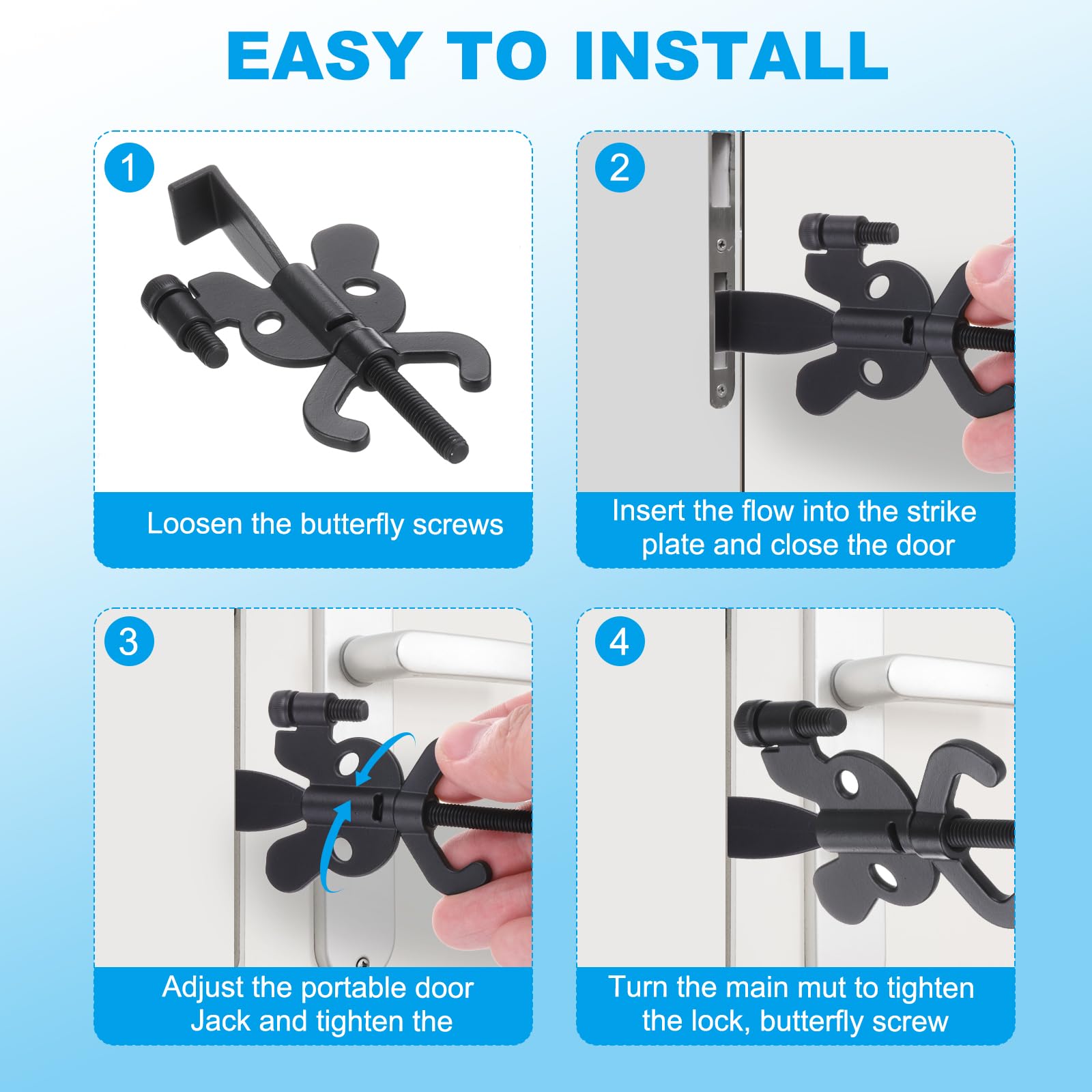 EASY TO INSTALL

1

Loosen the butterfly screws

2

Insert the flow into the strike plate and close the door

3

Adjust the portable door Jack and tighten the

4

Turn the main mut to tighten the lock, butterfly screw