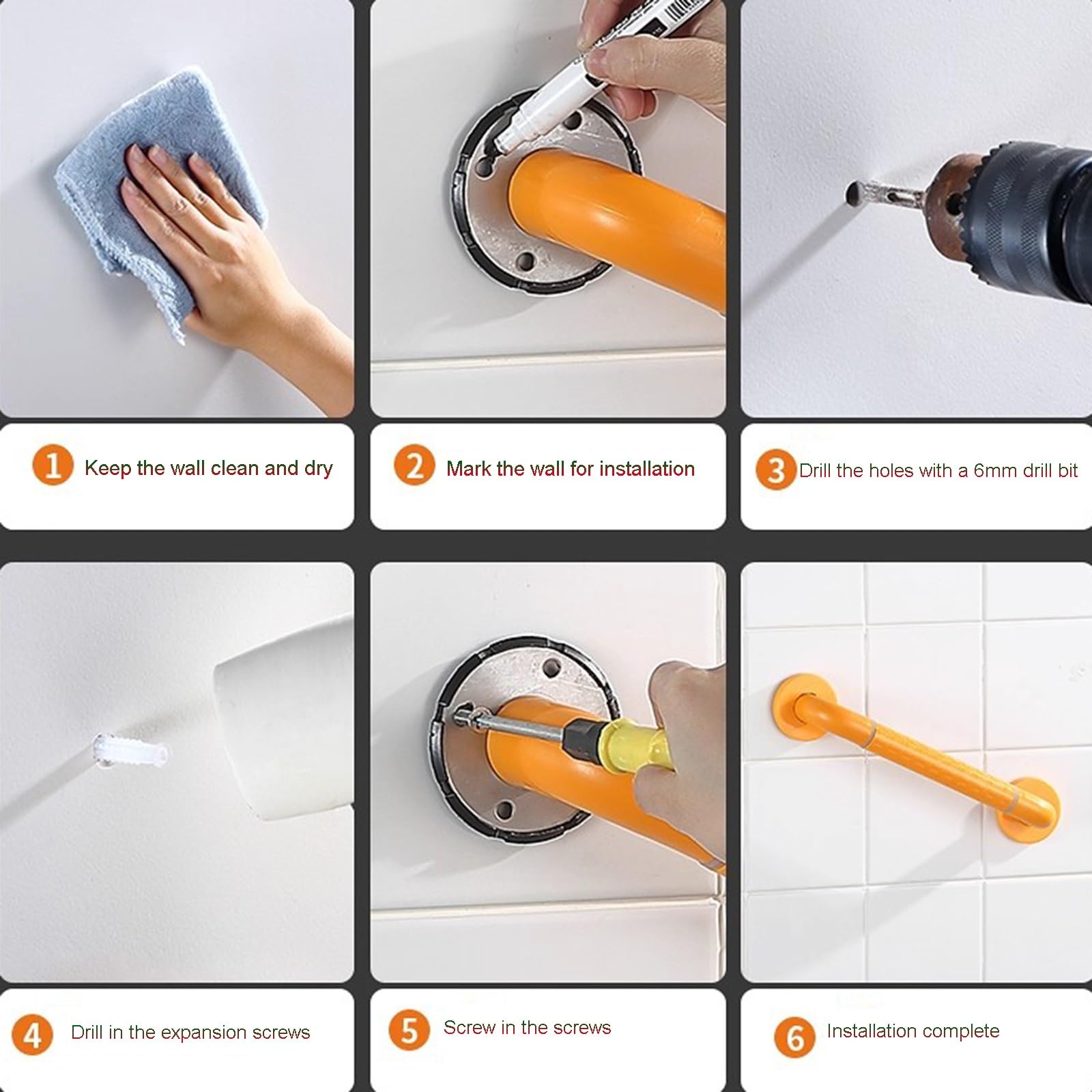 1 Keep the wall clean and dry

2 Mark the wall for installation

3 Drill the holes with a 6mm drill bit

4 Drill in the expansion screws

5 Screw in the screws

6 Installation complete