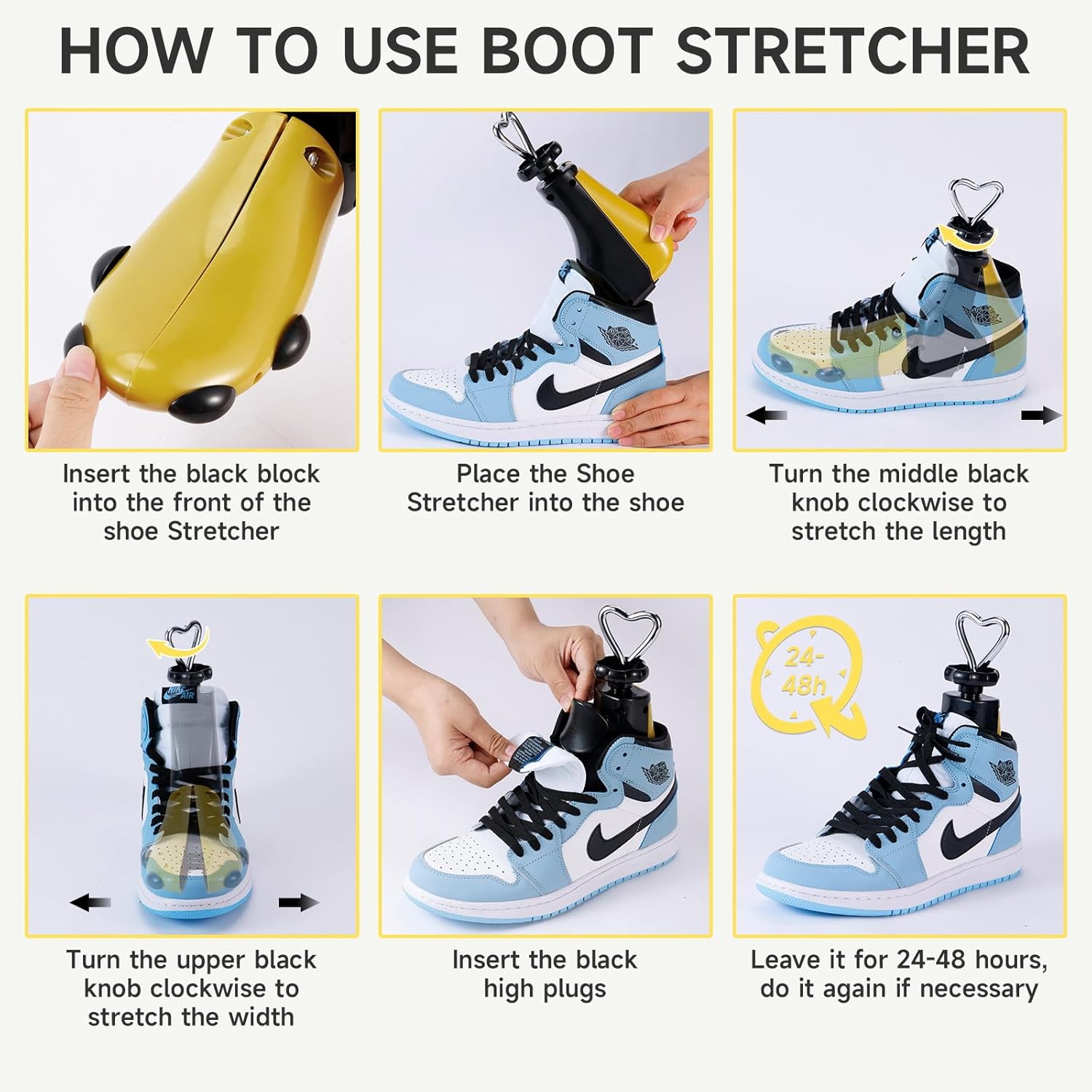 HOW TO USE BOOT STRETCHER

Insert the black block into the front of the shoe Stretcher

Place the Shoe Stretcher into the shoe

Turn the middle black knob clockwise to stretch the length

NIKE AIR

Turn the upper black knob clockwise to stretch the width

Insert the black high plugs

24-48h

Leave it for 24-48 hours, do it again if necessary