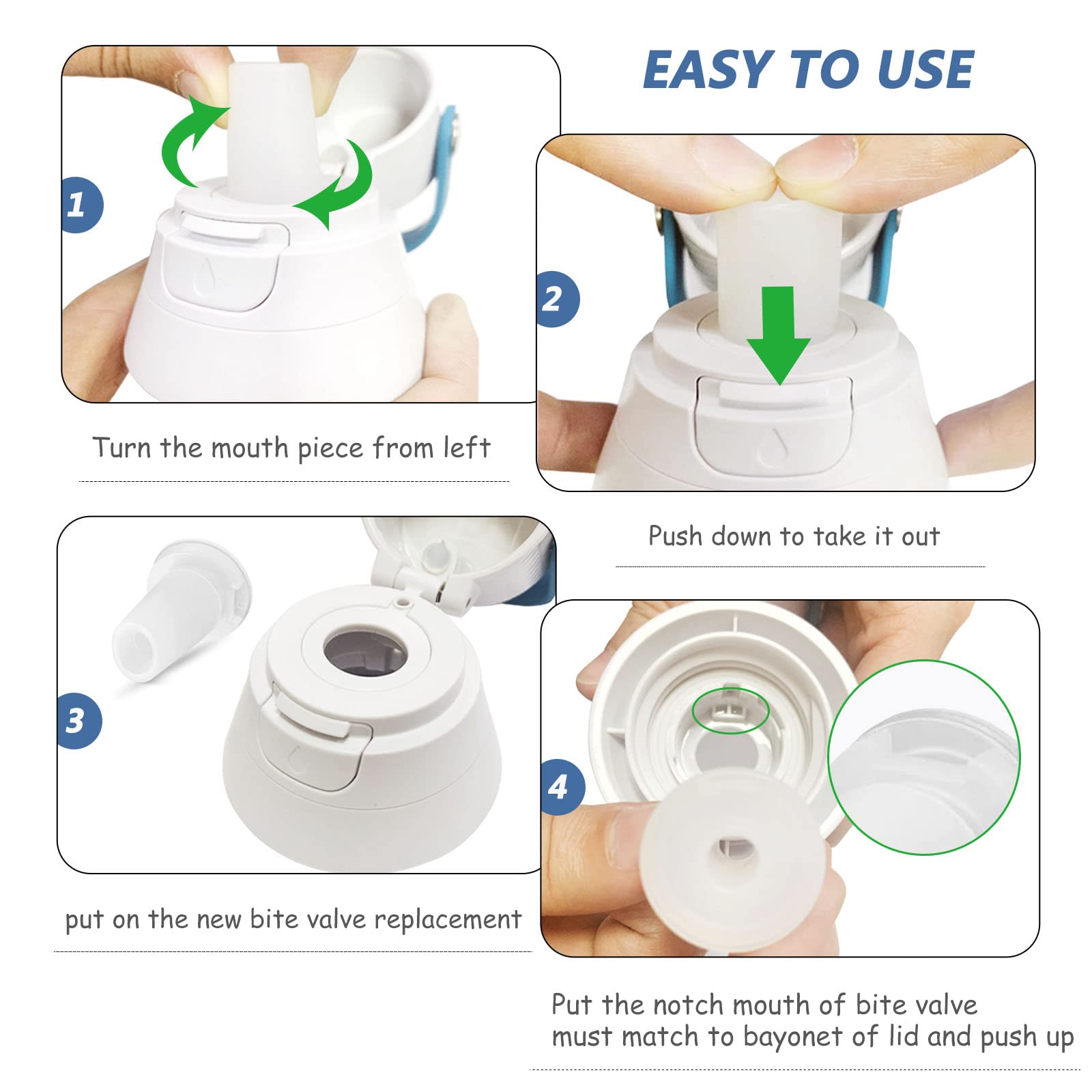 EASY TO USE

1

Turn the mouth piece from left

2

Push down to take it out

3

put on the new bite valve replacement

4

Put the notch mouth of bite valve must match to bayonet of lid and push up