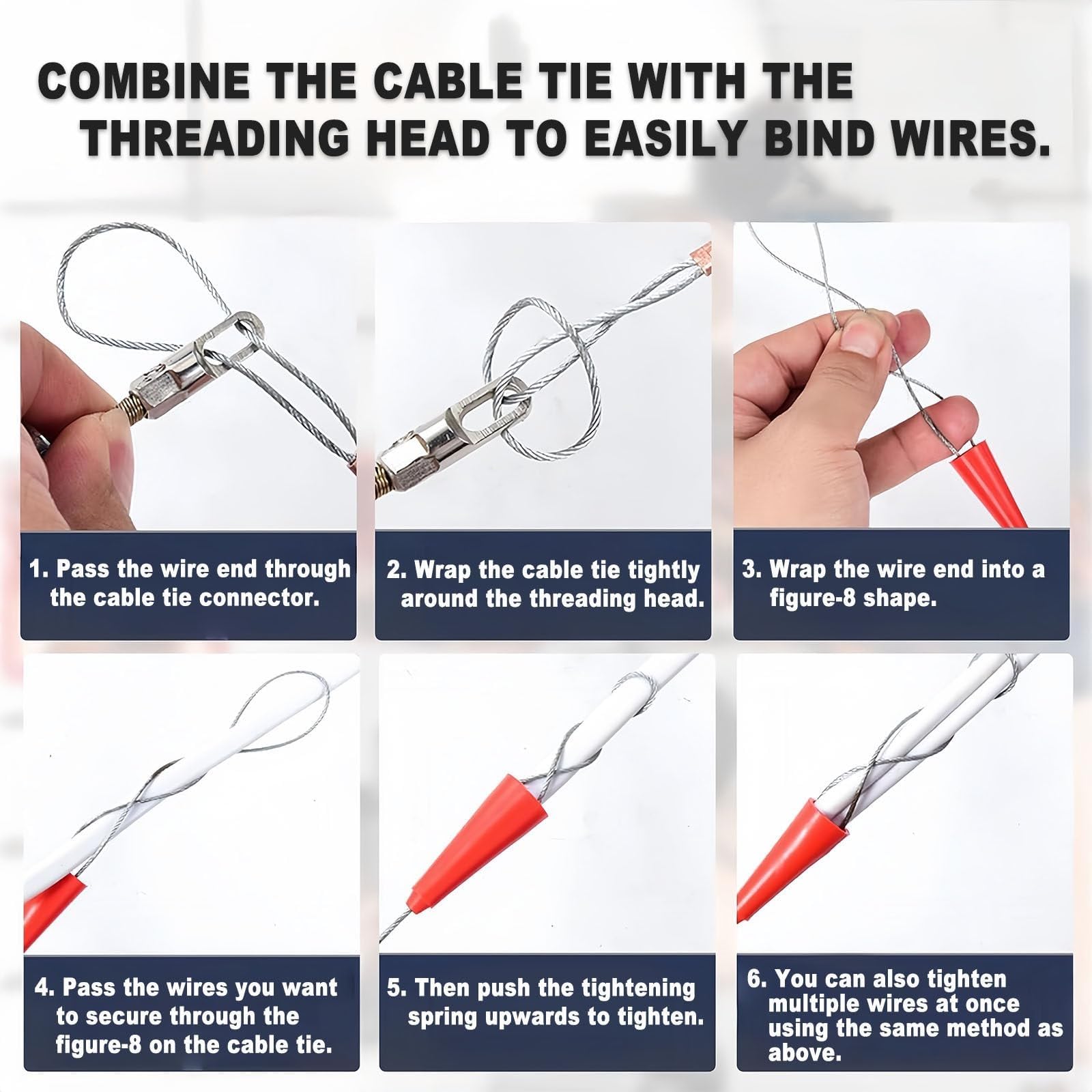 COMBINE THE CABLE TIE WITH THE THREADING HEAD TO EASILY BIND WIRES.

1. Pass the wire end through the cable tie connector.

2. Wrap the cable tie tightly around the threading head.

3. Wrap the wire end into a figure-8 shape.

4. Pass the wires you want to secure through the figure-8 on the cable tie.

5. Then push the tightening spring upwards to tighten.

6. You can also tighten multiple wires at once using the same method as above.