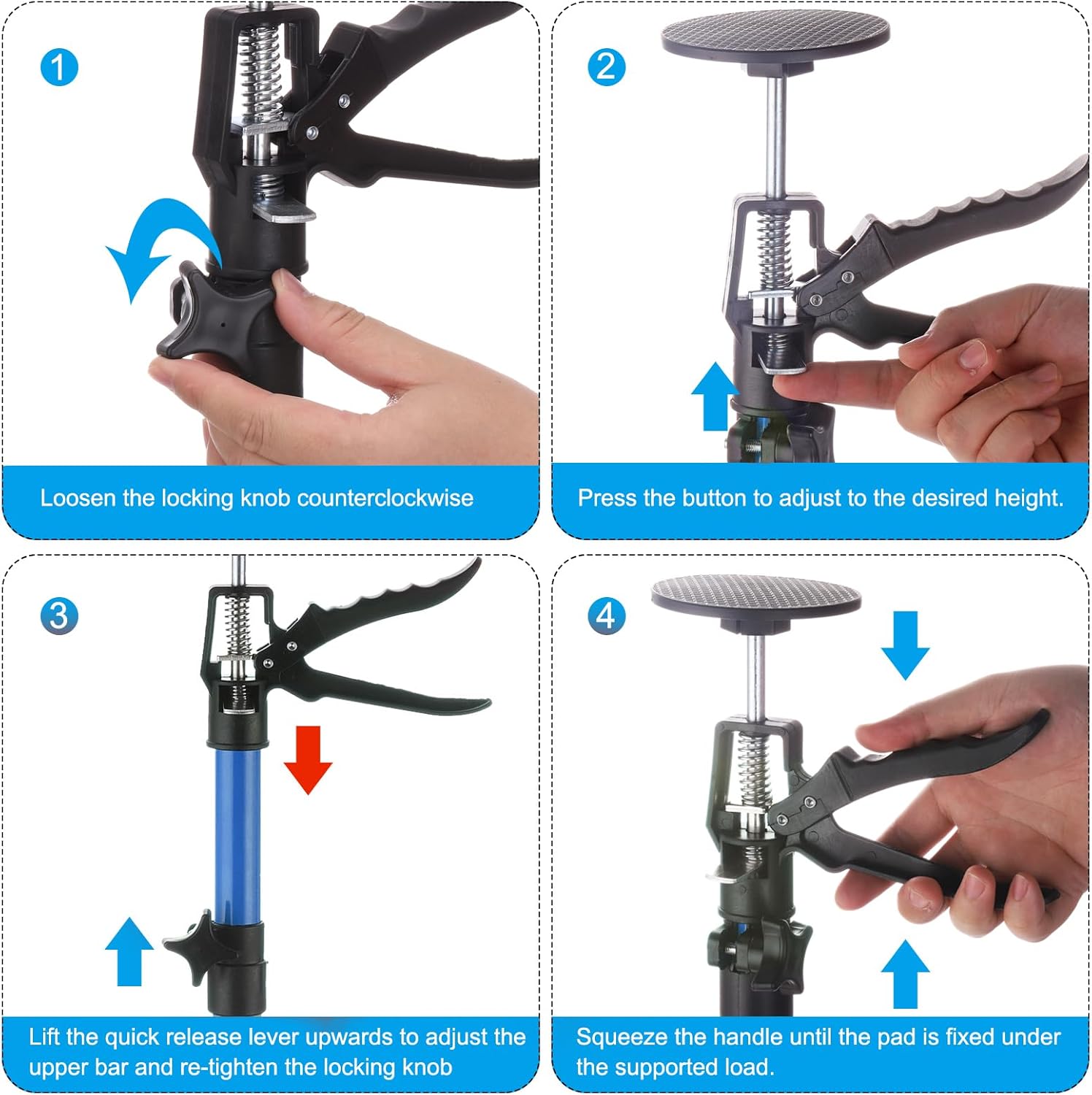 1

Loosen the locking knob counterclockwise

2

Press the button to adjust to the desired height.

3

Lift the quick release lever upwards to adjust the upper bar and re-tighten the locking knob

4

Squeeze the handle until the pad is fixed under the supported load.