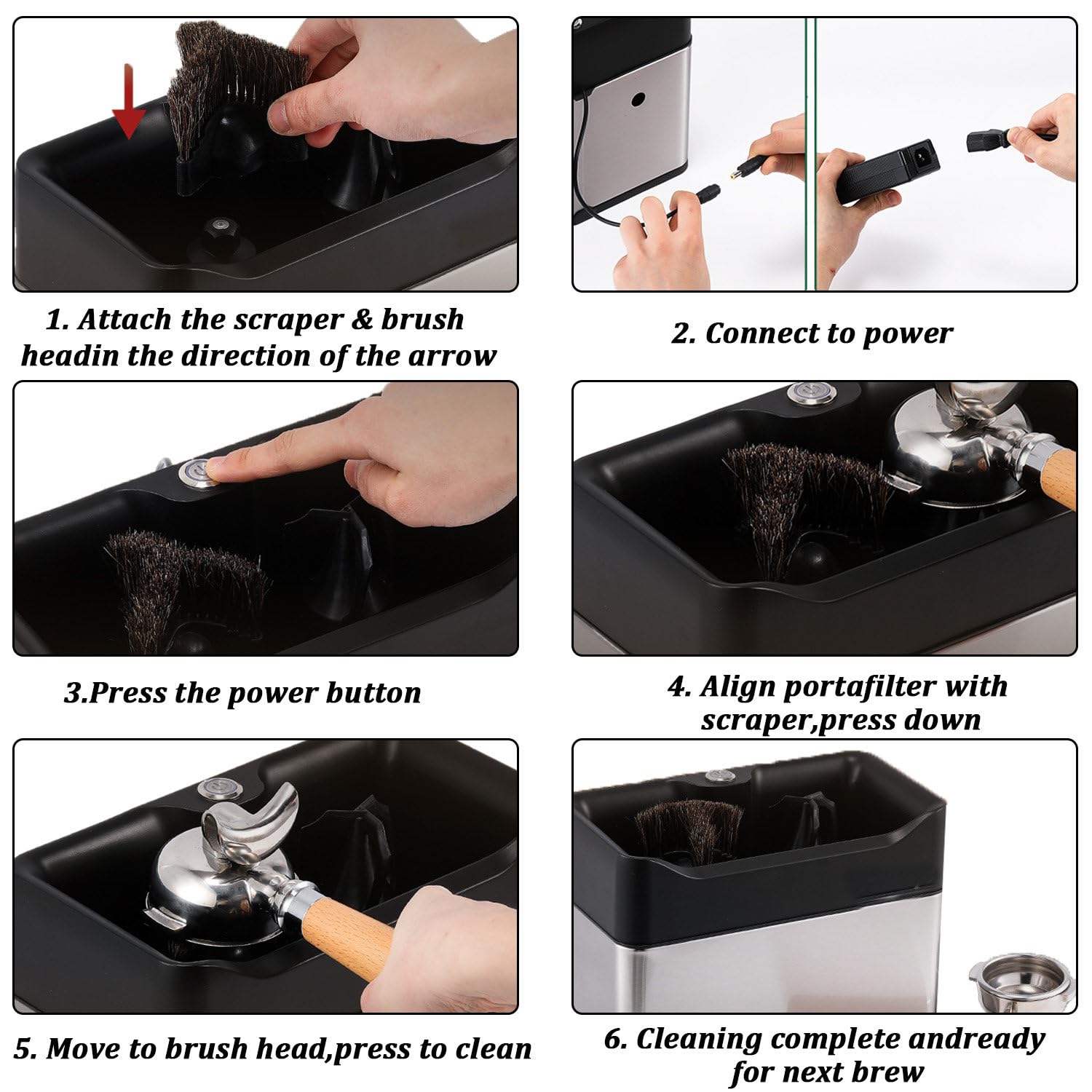 1. Attach the scraper & brush headin the direction of the arrow

2. Connect to power

3.Press the power button

4. Align portafilter with scraper,press down

5. Move to brush head,press to clean

6. Cleaning complete andready for next brew