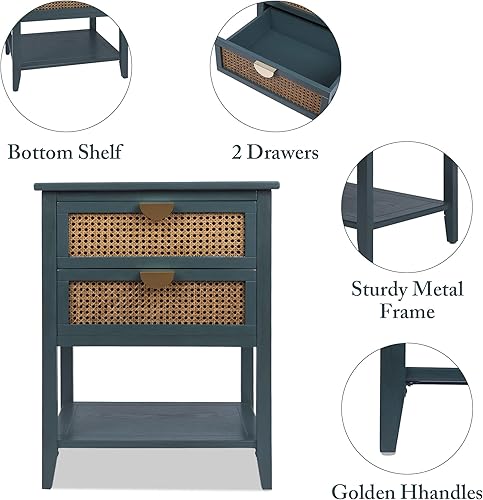 Bottom Shelf

2 Drawers

Sturdy Metal Frame

Golden Hhandles