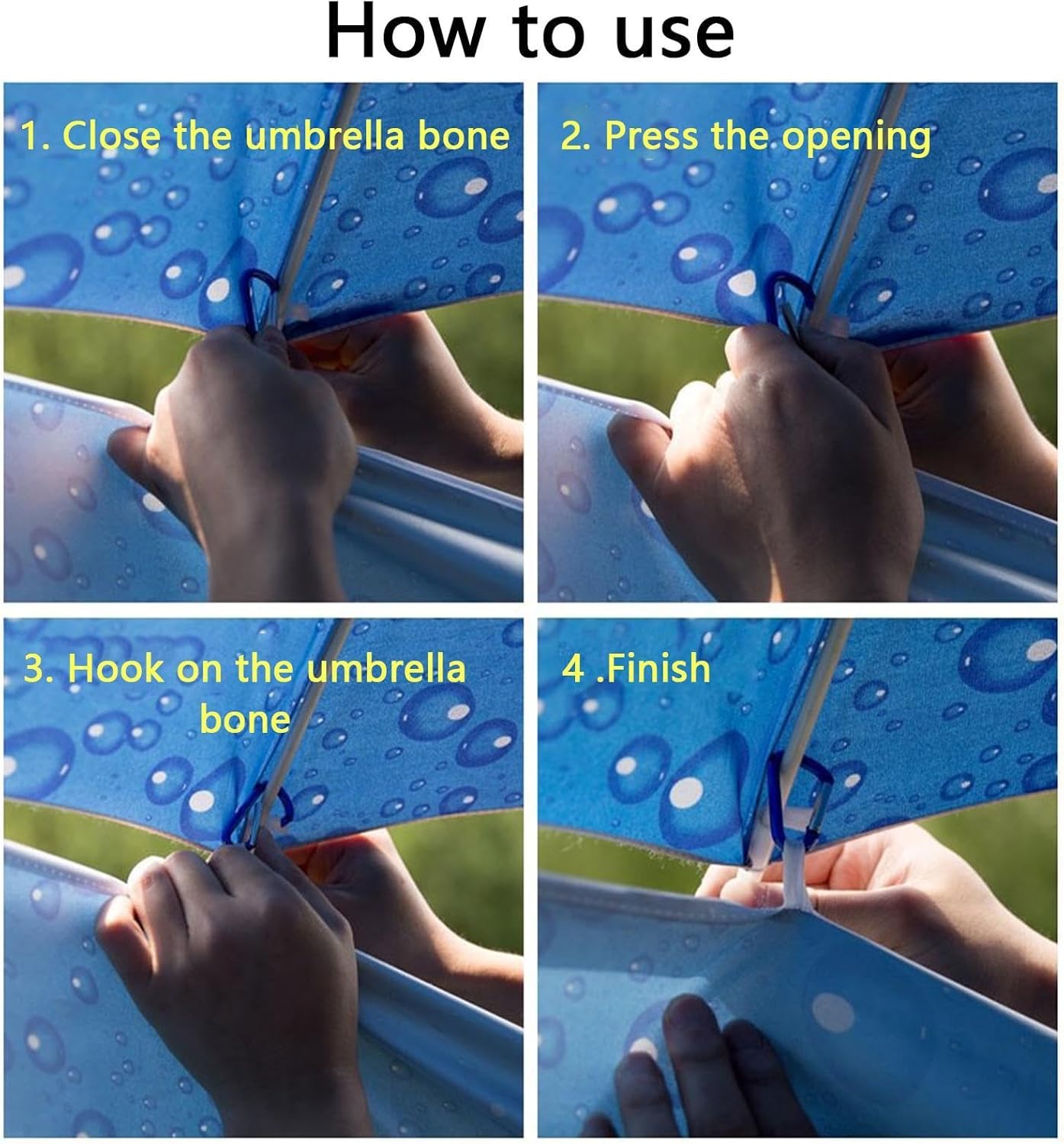 How to use

1. Close the umbrella bone

2. Press the opening

3. Hook on the umbrella bone

4 .Finish