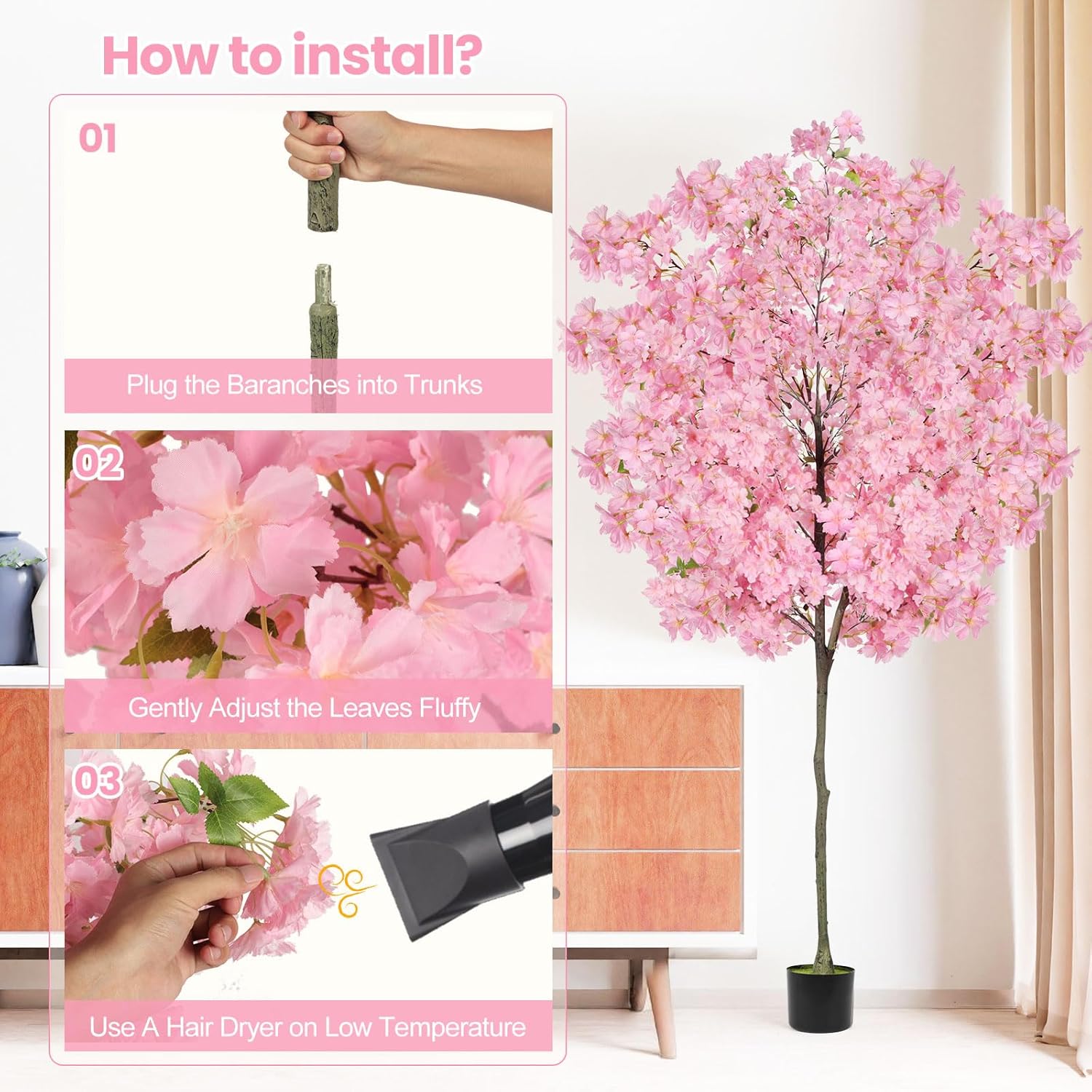 How to install?

01

Plug the Baranches into Trunks

02

Gently Adjust the Leaves Fluffy

03

Use A Hair Dryer on Low Temperature